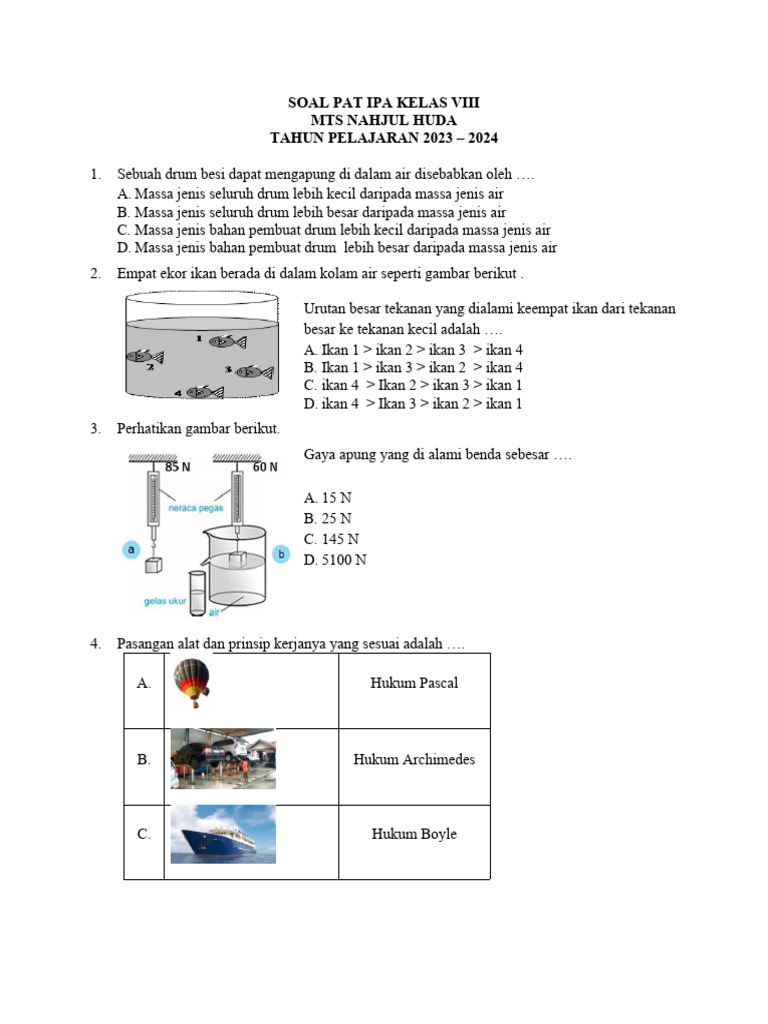 SOAL PAT IPA KELAS VIII
MTS NAHJUL HUDA
TAHUN PELAJARAN 2023 – 2024

1. Sebuah drum besi dapat mengapung di dalam air disebabkan oleh ….
A. Massa jenis seluruh drum lebih kecil daripada massa jenis air
B. Massa jenis seluruh drum lebih besar daripada massa jenis air
C. Massa jenis bahan pembuat drum lebih kecil daripada massa jenis air
D. Massa jenis bahan pembuat drum lebih besar daripada massa jenis air

2. Empat ekor ikan berada di dalam kolam air seperti gambar berikut .

1
2
3
4

Urutan besar tekanan yang dialami keempat ikan dari tekanan besar ke tekanan kecil adalah ….
A. Ikan 1 > ikan 2 > ikan 3 > ikan 4
B. Ikan 1 > ikan 3 > ikan 2 > ikan 4
C. ikan 4 > Ikan 2 > ikan 3 > ikan 1
D. ikan 4 > Ikan 3 > ikan 2 > ikan 1

3. Perhatikan gambar berikut.

85 N
60 N
neraca pegas
a
b
gelas ukur
air

Gaya apung yang di alami benda sebesar ….
A. 15 N
B. 25 N
C. 145 N
D. 5100 N

4. Pasangan alat dan prinsip kerjanya yang sesuai adalah ….

| A. | | Hukum Pascal |
|---|---|---|
| B. | | Hukum Archimedes |
| C. | | Hukum Boyle |