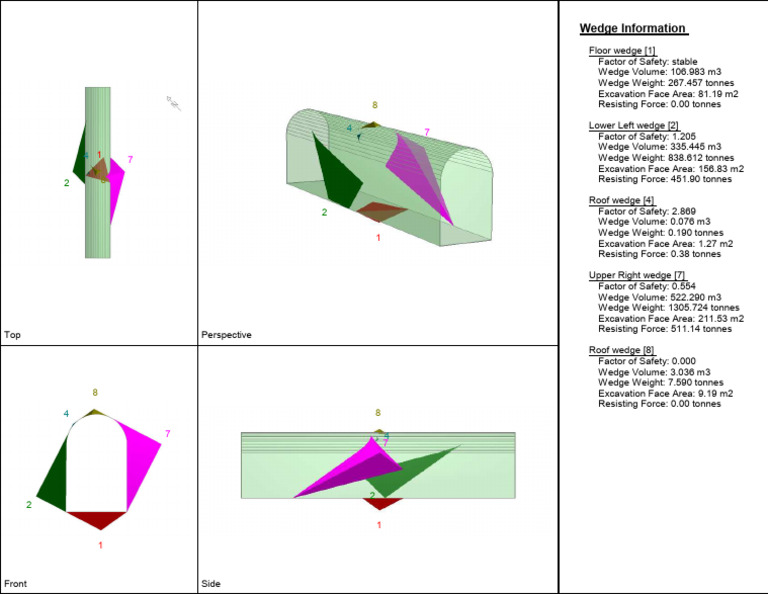 4
1
7
2
8
Top

8
4
7
2
1
Perspective

8
4
7
2
1
Front

8
4
7
2
1
Side

Wedge Information

Floor wedge [1]
Factor of Safety: stable
Wedge Volume: 106.983 m3
Wedge Weight: 267.457 tonnes
Excavation Face Area: 81.19 m2
Resisting Force: 0.00 tonnes

Lower Left wedge [2]
Factor of Safety: 1.205
Wedge Volume: 335.445 m3
Wedge Weight: 838.612 tonnes
Excavation Face Area: 156.83 m2
Resisting Force: 451.90 tonnes

Roof wedge [4]
Factor of Safety: 2.869
Wedge Volume: 0.076 m3
Wedge Weight: 0.190 tonnes
Excavation Face Area: 1.27 m2
Resisting Force: 0.38 tonnes

Upper Right wedge [7]
Factor of Safety: 0.554
Wedge Volume: 522.290 m3
Wedge Weight: 1305.724 tonnes
Excavation Face Area: 211.53 m2
Resisting Force: 511.14 tonnes

Roof wedge [8]
Factor of Safety: 0.000
Wedge Volume: 3.036 m3
Wedge Weight: 7.590 tonnes
Excavation Face Area: 9.19 m2
Resisting Force: 0.00 tonnes