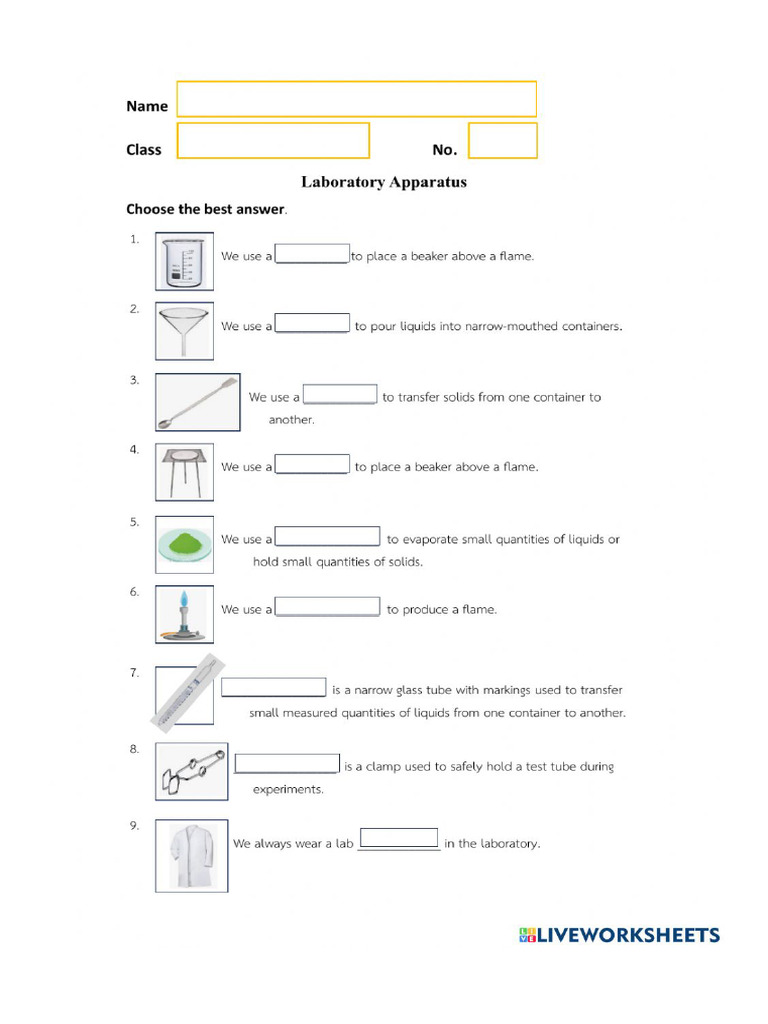 Name

Class No.

Laboratory Apparatus

Choose the best answer.

1. We use a to place a beaker above a flame.

2. We use a to pour liquids into narrow-mouthed containers.

3. We use a to transfer solids from one container to another.

4. We use a to place a beaker above a flame.

5. We use a to evaporate small quantities of liquids or hold small quantities of solids.

6. We use a to produce a flame.

7. is a narrow glass tube with markings used to transfer small measured quantities of liquids from one container to another.

8. is a clamp used to safely hold a test tube during experiments.

9. We always wear a lab in the laboratory.

LIVEWORKSHEETS