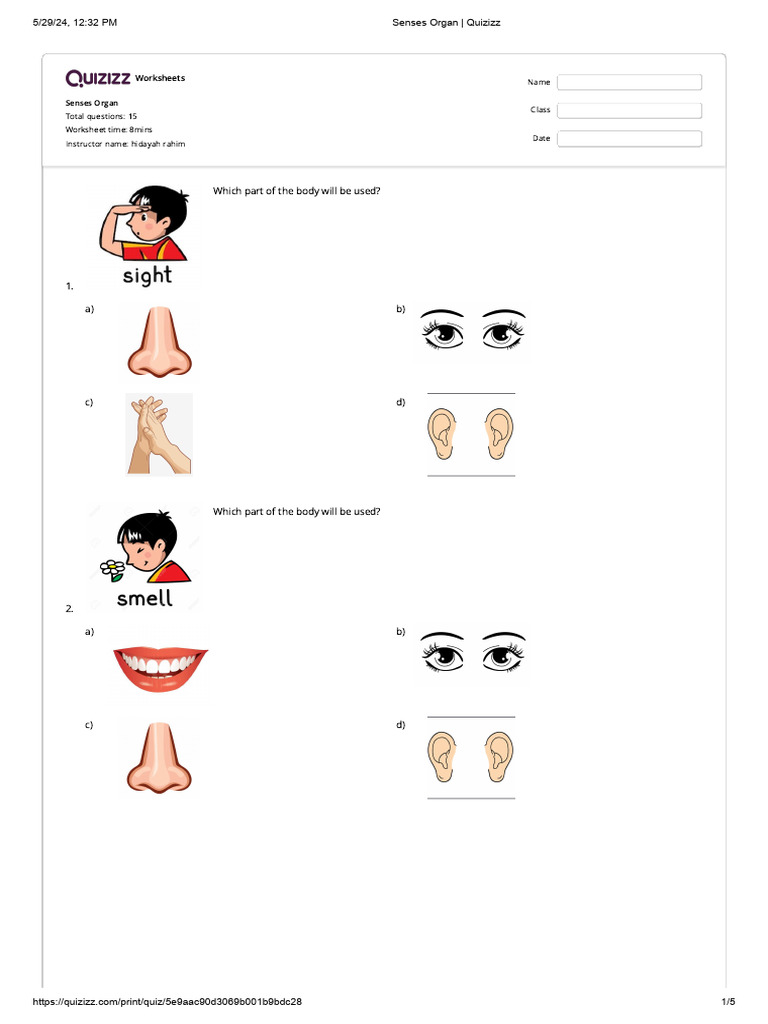 5/29/24, 12:32 PM Senses Organ | Quizizz

QUIZIZZ Worksheets

Senses Organ
Total questions: 15
Worksheet time: 8mins
Instructor name: hidayah rahim

Name
Class
Date

sight

1. Which part of the body will be used?

a)
b)
c)
d)

smell

2. Which part of the body will be used?

a)
b)
c)
d)

https://quizizz.com/print/quiz/5e9aac90d3069b001b9bdc28 1/5