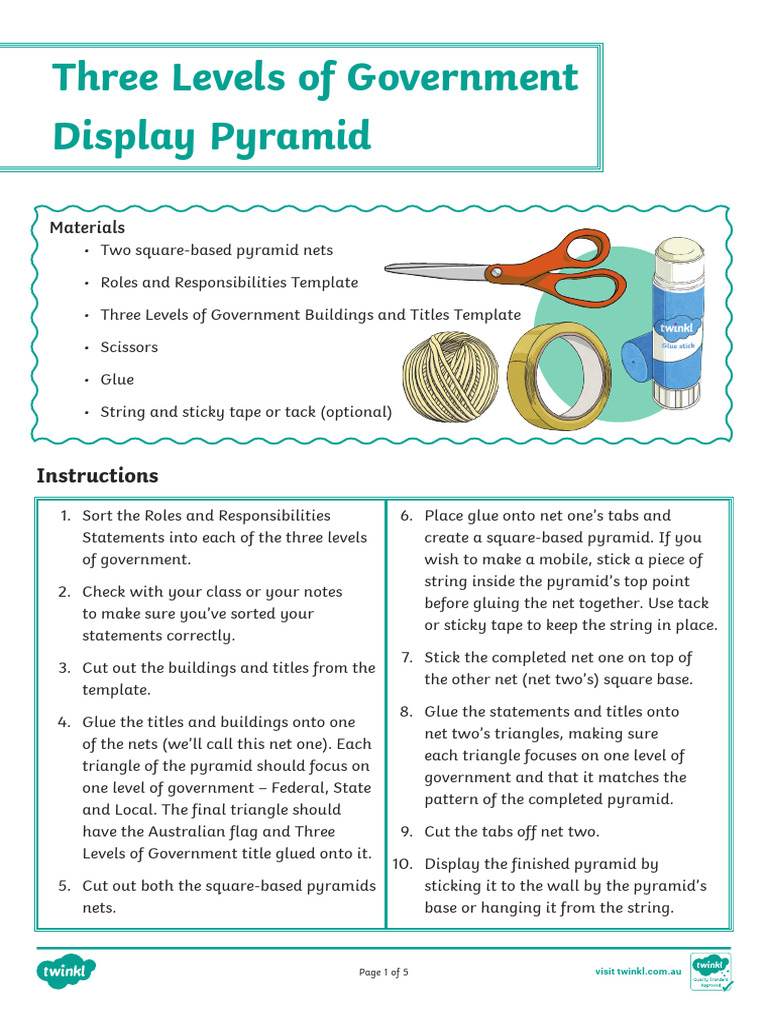 Three Levels of Government Display Pyramid

Materials
• Two square-based pyramid nets
• Roles and Responsibilities Template
• Three Levels of Government Buildings and Titles Template
• Scissors
• Glue
• String and sticky tape or tack (optional)

twinkl
Glue stick

Instructions

1. Sort the Roles and Responsibilities Statements into each of the three levels of government.
2. Check with your class or your notes to make sure you've sorted your statements correctly.
3. Cut out the buildings and titles from the template.
4. Glue the titles and buildings onto one of the nets (we'll call this net one). Each triangle of the pyramid should focus on one level of government – Federal, State and Local. The final triangle should have the Australian flag and Three Levels of Government title glued onto it.
5. Cut out both the square-based pyramids nets.

6. Place glue onto net one's tabs and create a square-based pyramid. If you wish to make a mobile, stick a piece of string inside the pyramid's top point before gluing the net together. Use tack or sticky tape to keep the string in place.
7. Stick the completed net one on top of the other net (net two's) square base.
8. Glue the statements and titles onto net two's triangles, making sure each triangle focuses on one level of government and that it matches the pattern of the completed pyramid.
9. Cut the tabs off net two.
10. Display the finished pyramid by sticking it to the wall by the pyramid's base or hanging it from the string.

twinkl
Page 1 of 5
visit twinkl.com.au
twinkl Quality Standard Approved