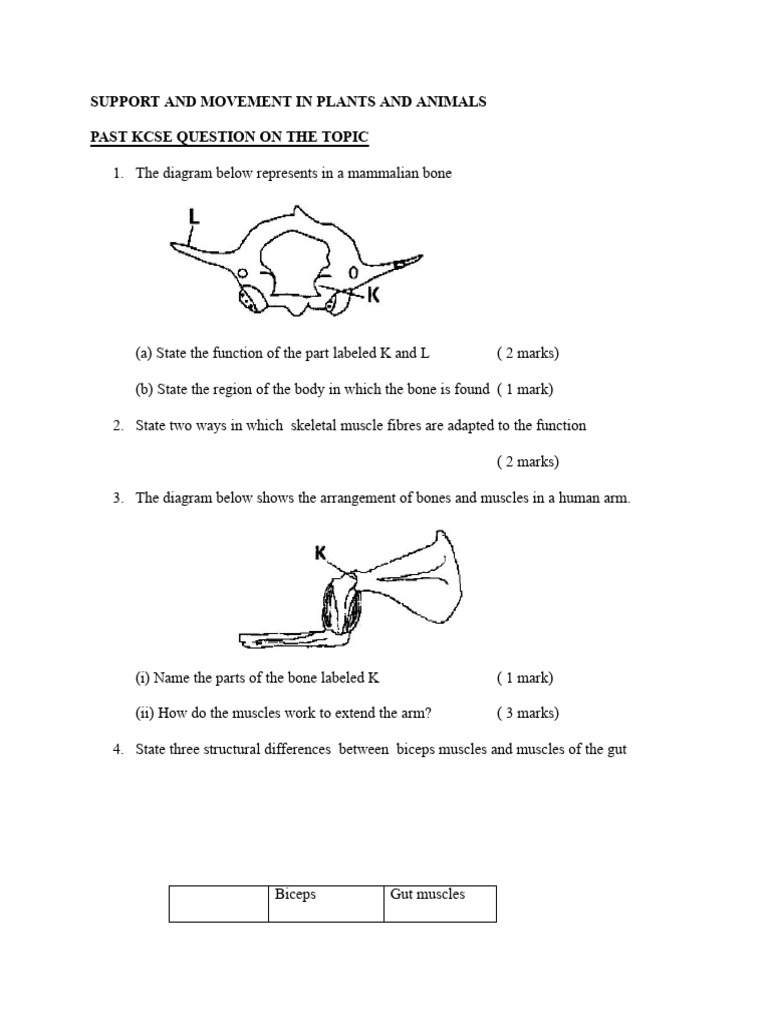 SUPPORT AND MOVEMENT IN PLANTS AND ANIMALS

PAST KCSE QUESTION ON THE TOPIC

1. The diagram below represents in a mammalian bone

L

K

(a) State the function of the part labeled K and L ( 2 marks)

(b) State the region of the body in which the bone is found ( 1 mark)

2. State two ways in which skeletal muscle fibres are adapted to the function ( 2 marks)

3. The diagram below shows the arrangement of bones and muscles in a human arm.

K

(i) Name the parts of the bone labeled K ( 1 mark)

(ii) How do the muscles work to extend the arm? ( 3 marks)

4. State three structural differences between biceps muscles and muscles of the gut

| | Biceps | Gut muscles |
|---|---|---|