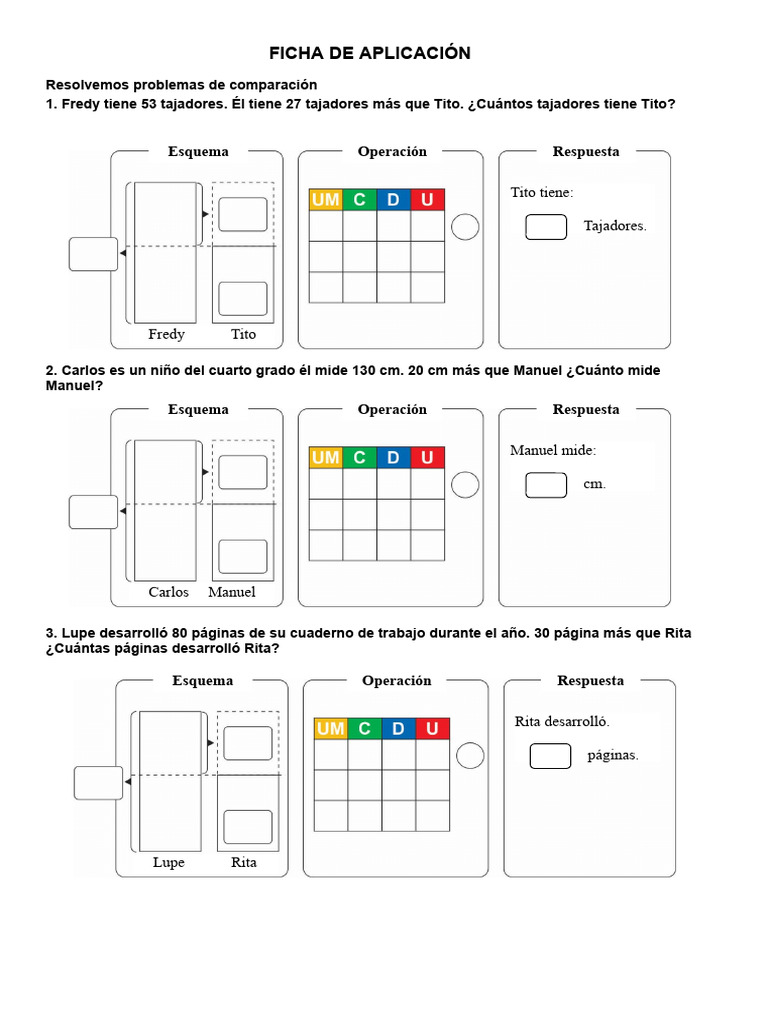 FICHA DE APLICACIÓN

Resolvemos problemas de comparación

1. Fredy tiene 53 tajadores. Él tiene 27 tajadores más que Tito. ¿Cuántos tajadores tiene Tito?

Esquema

Fredy Tito

Operación

| UM | C | D | U |
|---|---|---|---|
| | | | |
| | | | |
| | | | |

Respuesta

Tito tiene:

Tajadores.

2. Carlos es un niño del cuarto grado él mide 130 cm. 20 cm más que Manuel ¿Cuánto mide Manuel?

Esquema

Carlos Manuel

Operación

| UM | C | D | U |
|---|---|---|---|
| | | | |
| | | | |
| | | | |

Respuesta

Manuel mide:

cm.

3. Lupe desarrolló 80 páginas de su cuaderno de trabajo durante el año. 30 página más que Rita ¿Cuántas páginas desarrolló Rita?

Esquema

Lupe Rita

Operación

| UM | C | D | U |
|---|---|---|---|
| | | | |
| | | | |
| | | | |

Respuesta

Rita desarrolló.

páginas.