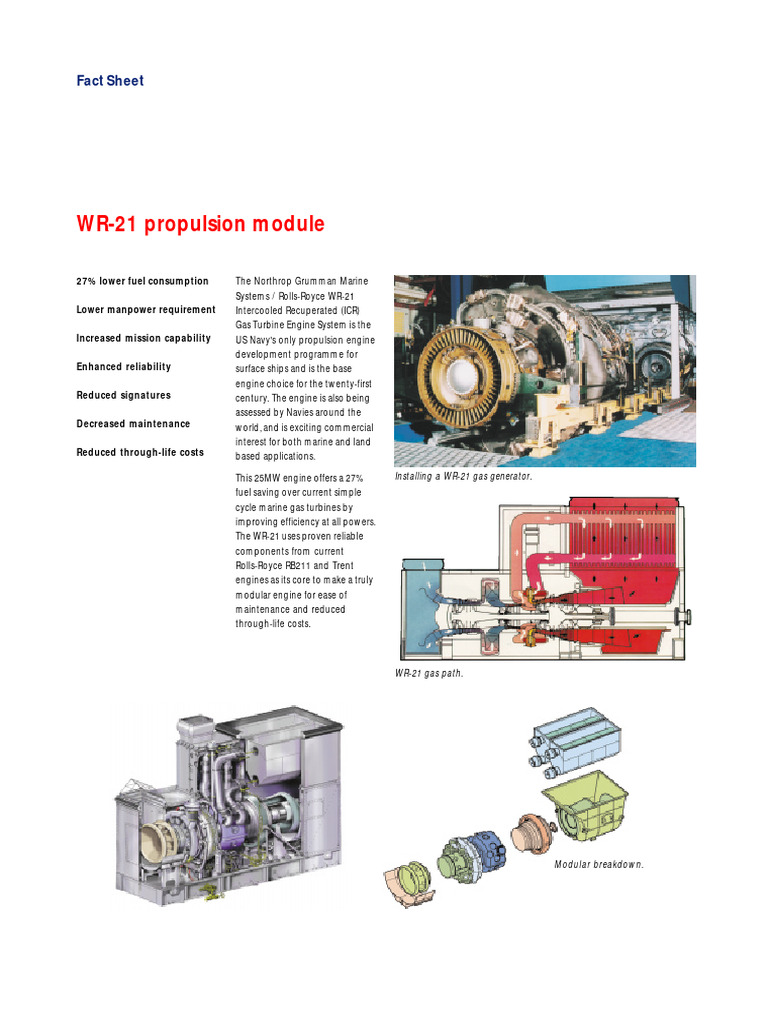 Fact Sheet

WR-21 propulsion module

27% lower fuel consumption

Lower manpower requirement

Increased mission capability

Enhanced reliability

Reduced signatures

Decreased maintenance

Reduced through-life costs

The Northrop Grumman Marine Systems / Rolls-Royce WR-21 Intercooled Recuperated (ICR) Gas Turbine Engine System is the US Navy's only propulsion engine development programme for surface ships and is the base engine choice for the twenty-first century. The engine is also being assessed by Navies around the world, and is exciting commercial interest for both marine and land based applications.

This 25MW engine offers a 27% fuel saving over current simple cycle marine gas turbines by improving efficiency at all powers. The WR-21 uses proven reliable components from current Rolls-Royce RB211 and Trent engines as its core to make a truly modular engine for ease of maintenance and reduced through-life costs.

Installing a WR-21 gas generator.

WR-21 gas path.

Modular breakdown.