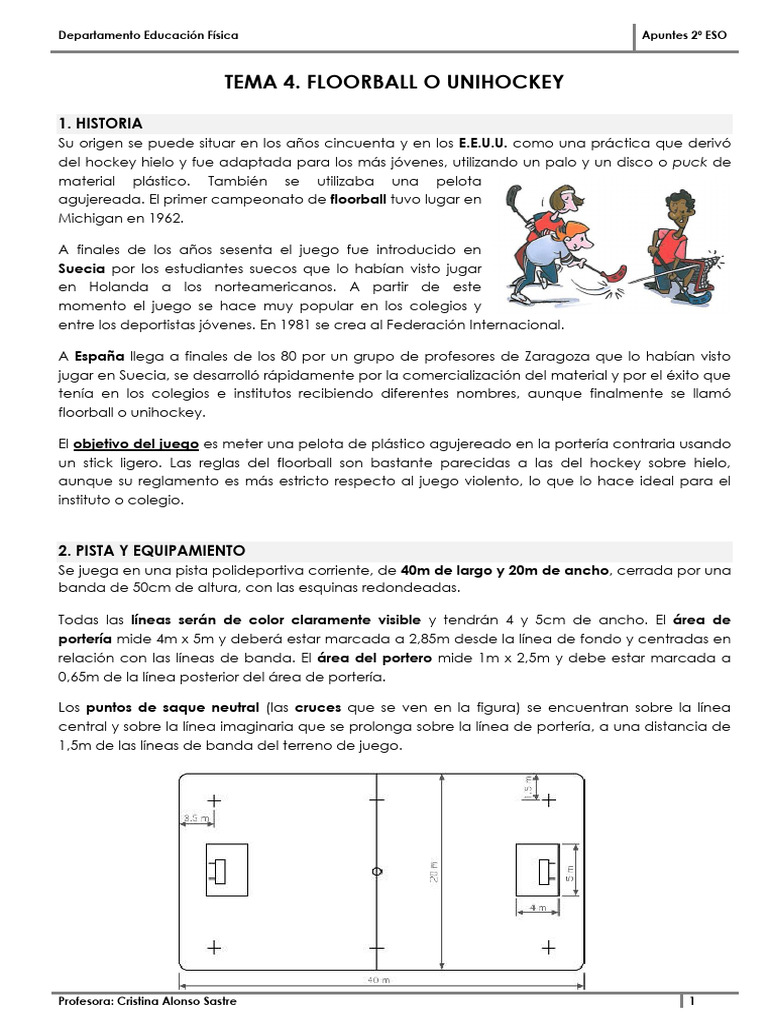 Departamento Educación Física

Apuntes 2º ESO

TEMA 4. FLOORBALL O UNIHOCKEY

1. HISTORIA

Su origen se puede situar en los años cincuenta y en los E.E.U.U. como una práctica que derivó del hockey hielo y fue adaptada para los más jóvenes, utilizando un palo y un disco o puck de material plástico. También se utilizaba una pelota agujereada. El primer campeonato de floorball tuvo lugar en Michigan en 1962.

A finales de los años sesenta el juego fue introducido en Suecia por los estudiantes suecos que lo habían visto jugar en Holanda a los norteamericanos. A partir de este momento el juego se hace muy popular en los colegios y entre los deportistas jóvenes. En 1981 se crea al Federación Internacional.

A España llega a finales de los 80 por un grupo de profesores de Zaragoza que lo habían visto jugar en Suecia, se desarrolló rápidamente por la comercialización del material y por el éxito que tenía en los colegios e institutos recibiendo diferentes nombres, aunque finalmente se llamó floorball o unihockey.

El objetivo del juego es meter una pelota de plástico agujereado en la portería contraria usando un stick ligero. Las reglas del floorball son bastante parecidas a las del hockey sobre hielo, aunque su reglamento es más estricto respecto al juego violento, lo que lo hace ideal para el instituto o colegio.

2. PISTA Y EQUIPAMIENTO

Se juega en una pista polideportiva corriente, de 40m de largo y 20m de ancho, cerrada por una banda de 50cm de altura, con las esquinas redondeadas.

Todas las líneas serán de color claramente visible y tendrán 4 y 5cm de ancho. El área de portería mide 4m x 5m y deberá estar marcada a 2,85m desde la línea de fondo y centradas en relación con las líneas de banda. El área del portero mide 1m x 2,5m y debe estar marcada a 0,65m de la línea posterior del área de portería.

Los puntos de saque neutral (las cruces que se ven en la figura) se encuentran sobre la línea central y sobre la línea imaginaria que se prolonga sobre la línea de portería, a una distancia de 1,5m de las líneas de banda del terreno de juego.

3,5 m

1,5 m

20 m

5 m

4 m

40 m

Profesora: Cristina Alonso Sastre

1