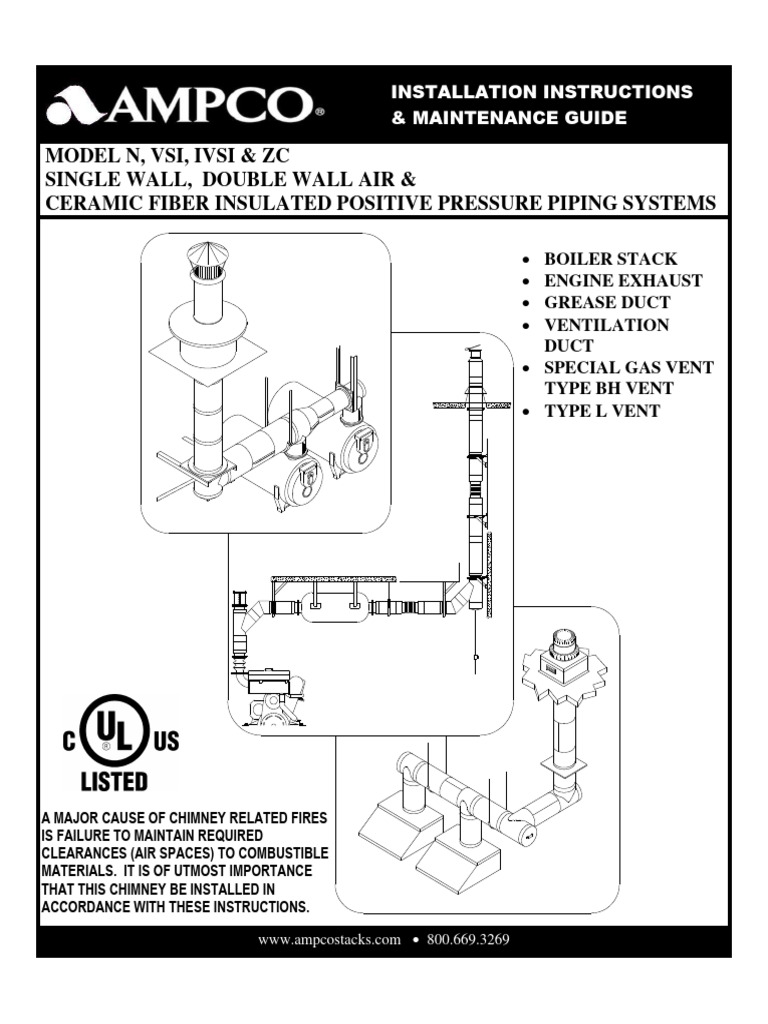 AMPCO®

INSTALLATION INSTRUCTIONS
& MAINTENANCE GUIDE

MODEL N, VSI, IVSI & ZC
SINGLE WALL, DOUBLE WALL AIR &
CERAMIC FIBER INSULATED POSITIVE PRESSURE PIPING SYSTEMS

• BOILER STACK
• ENGINE EXHAUST
• GREASE DUCT
• VENTILATION DUCT
• SPECIAL GAS VENT TYPE BH VENT
• TYPE L VENT

C UL US
LISTED

A MAJOR CAUSE OF CHIMNEY RELATED FIRES IS FAILURE TO MAINTAIN REQUIRED CLEARANCES (AIR SPACES) TO COMBUSTIBLE MATERIALS. IT IS OF UTMOST IMPORTANCE THAT THIS CHIMNEY BE INSTALLED IN ACCORDANCE WITH THESE INSTRUCTIONS.

www.ampcostacks.com • 800.669.3269