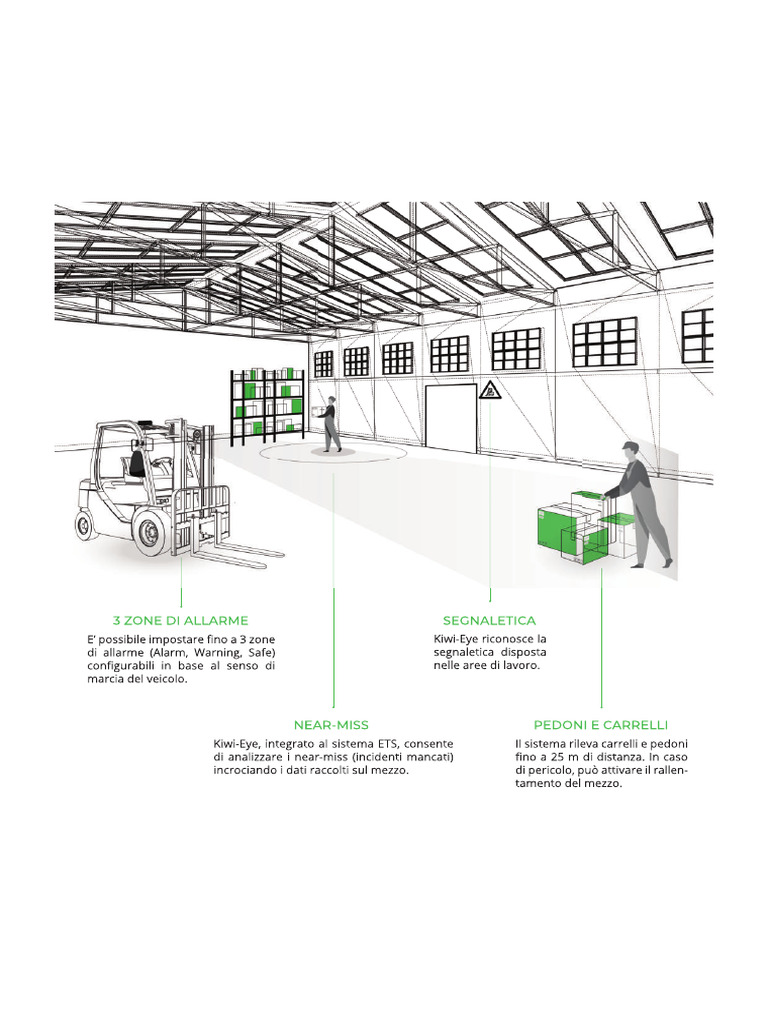 3 ZONE DI ALLARME

E' possibile impostare fino a 3 zone di allarme (Alarm, Warning, Safe) configurabili in base al senso di marcia del veicolo.

SEGNALETICA

Kiwi-Eye riconosce la segnaletica disposta nelle aree di lavoro.

NEAR-MISS

Kiwi-Eye, integrato al sistema ETS, consente di analizzare i near-miss (incidenti mancati) incrociando i dati raccolti sul mezzo.

PEDONI E CARRELLI

Il sistema rileva carrelli e pedoni fino a 25 m di distanza. In caso di pericolo, può attivare il rallentamento del mezzo.