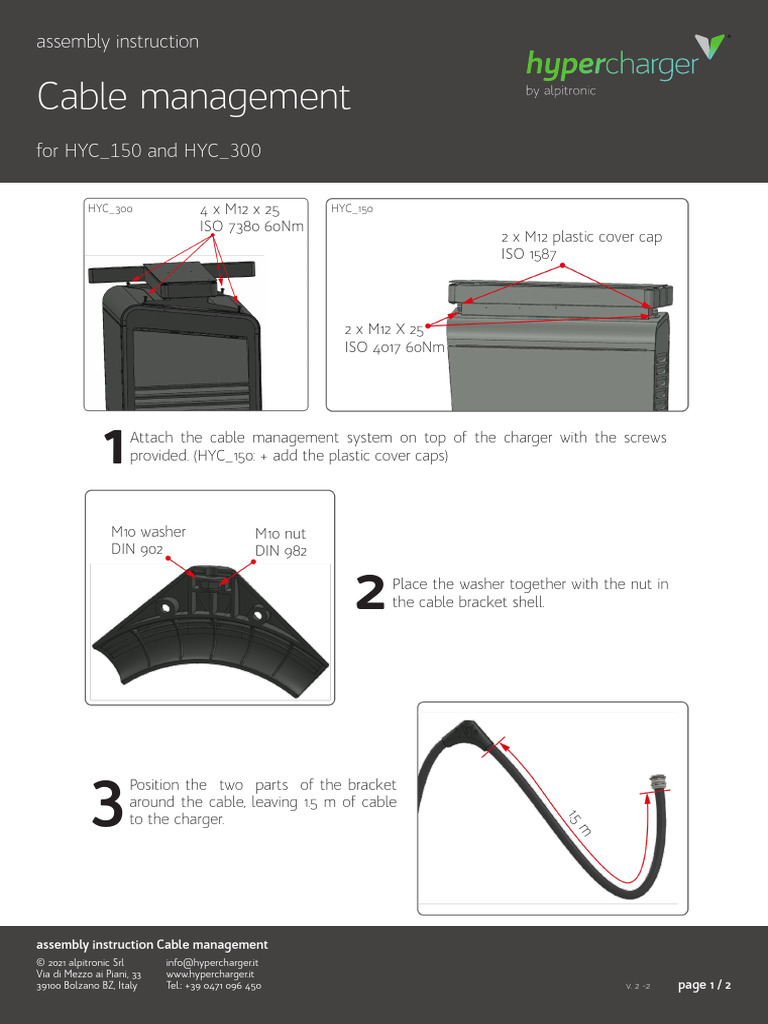 assembly instruction

Cable management

for HYC_150 and HYC_300

hypercharger
by alpitronic

HYC_300

4 x M12 x 25
ISO 7380 60Nm

HYC_150

2 x M12 plastic cover cap
ISO 1587

2 x M12 X 25
ISO 4017 60Nm

1 Attach the cable management system on top of the charger with the screws provided. (HYC_150: + add the plastic cover caps)

M10 washer
DIN 902

M10 nut
DIN 982

2 Place the washer together with the nut in the cable bracket shell.

3 Position the two parts of the bracket around the cable, leaving 1,5 m of cable to the charger.

1,5 m

assembly instruction Cable management

© 2021 alpitronic Srl
Via di Mezzo ai Piani, 33
39100 Bolzano BZ, Italy

info@hypercharger.it
www.hypercharger.it
Tel.: +39 0471 096 450

V. 2 -2

page 1 / 2