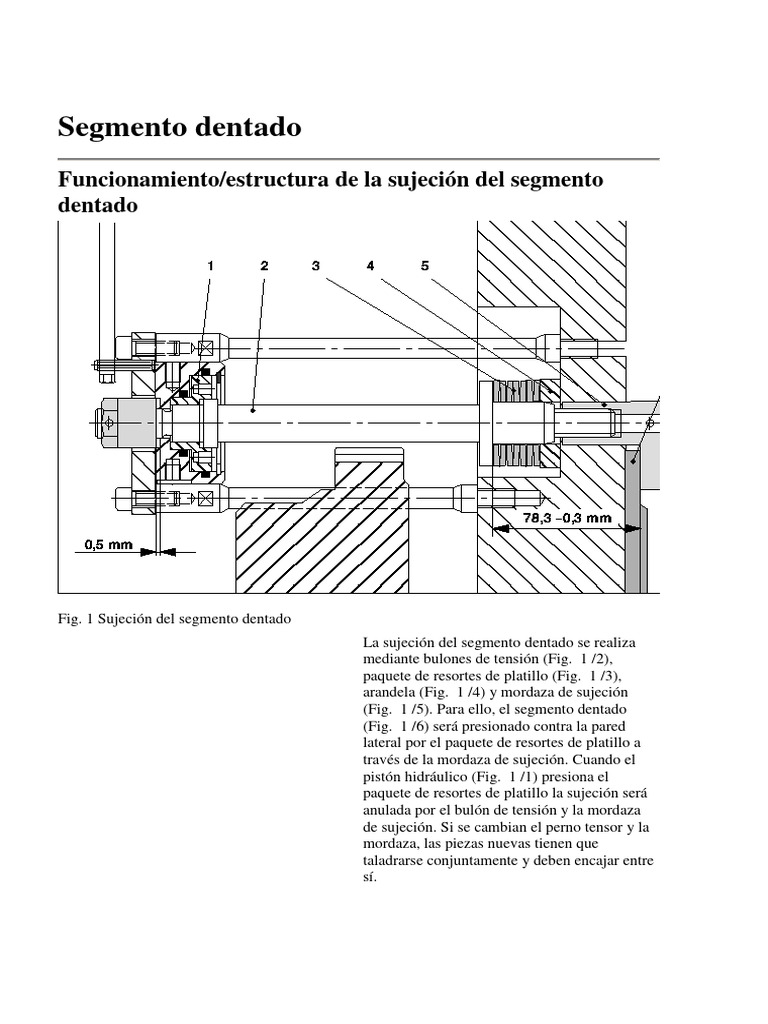 Segmento dentado

Funcionamiento/estructura de la sujeción del segmento dentado

1 2 3 4 5

0,5 mm

78,3 –0,3 mm

Fig. 1 Sujeción del segmento dentado

La sujeción del segmento dentado se realiza mediante bulones de tensión (Fig. 1 /2), paquete de resortes de platillo (Fig. 1 /3), arandela (Fig. 1 /4) y mordaza de sujeción (Fig. 1 /5). Para ello, el segmento dentado (Fig. 1 /6) será presionado contra la pared lateral por el paquete de resortes de platillo a través de la mordaza de sujeción. Cuando el pistón hidráulico (Fig. 1 /1) presiona el paquete de resortes de platillo la sujeción será anulada por el bulón de tensión y la mordaza de sujeción. Si se cambian el perno tensor y la mordaza, las piezas nuevas tienen que taladrarse conjuntamente y deben encajar entre sí.