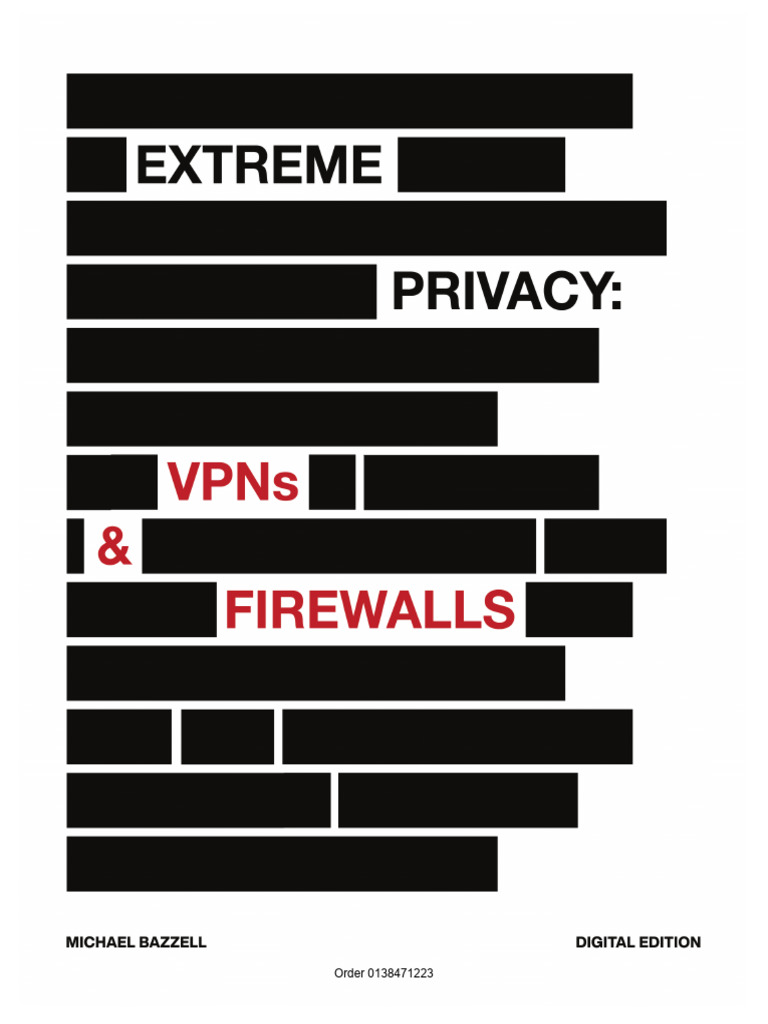 EXTREME

PRIVACY:

VPNs

&

FIREWALLS

MICHAEL BAZZELL

DIGITAL EDITION

Order 0138471223