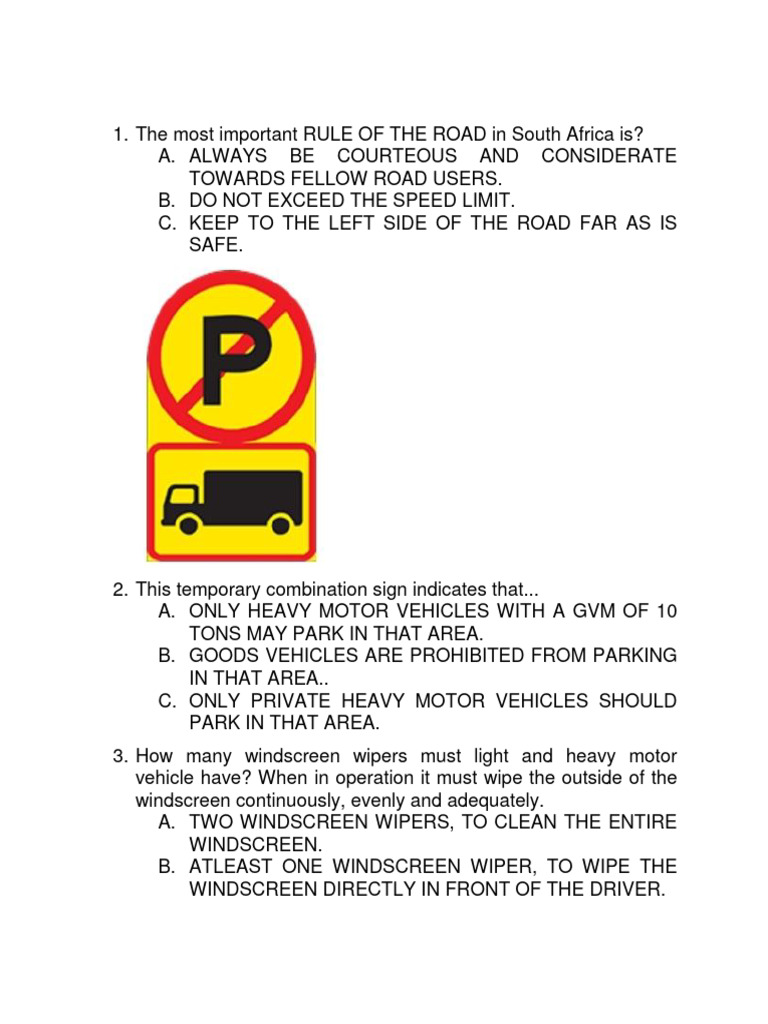 1. The most important RULE OF THE ROAD in South Africa is?
A. ALWAYS BE COURTEOUS AND CONSIDERATE TOWARDS FELLOW ROAD USERS.
B. DO NOT EXCEED THE SPEED LIMIT.
C. KEEP TO THE LEFT SIDE OF THE ROAD FAR AS IS SAFE.

P

2. This temporary combination sign indicates that...
A. ONLY HEAVY MOTOR VEHICLES WITH A GVM OF 10 TONS MAY PARK IN THAT AREA.
B. GOODS VEHICLES ARE PROHIBITED FROM PARKING IN THAT AREA..
C. ONLY PRIVATE HEAVY MOTOR VEHICLES SHOULD PARK IN THAT AREA.

3. How many windscreen wipers must light and heavy motor vehicle have? When in operation it must wipe the outside of the windscreen continuously, evenly and adequately.
A. TWO WINDSCREEN WIPERS, TO CLEAN THE ENTIRE WINDSCREEN.
B. ATLEAST ONE WINDSCREEN WIPER, TO WIPE THE WINDSCREEN DIRECTLY IN FRONT OF THE DRIVER.