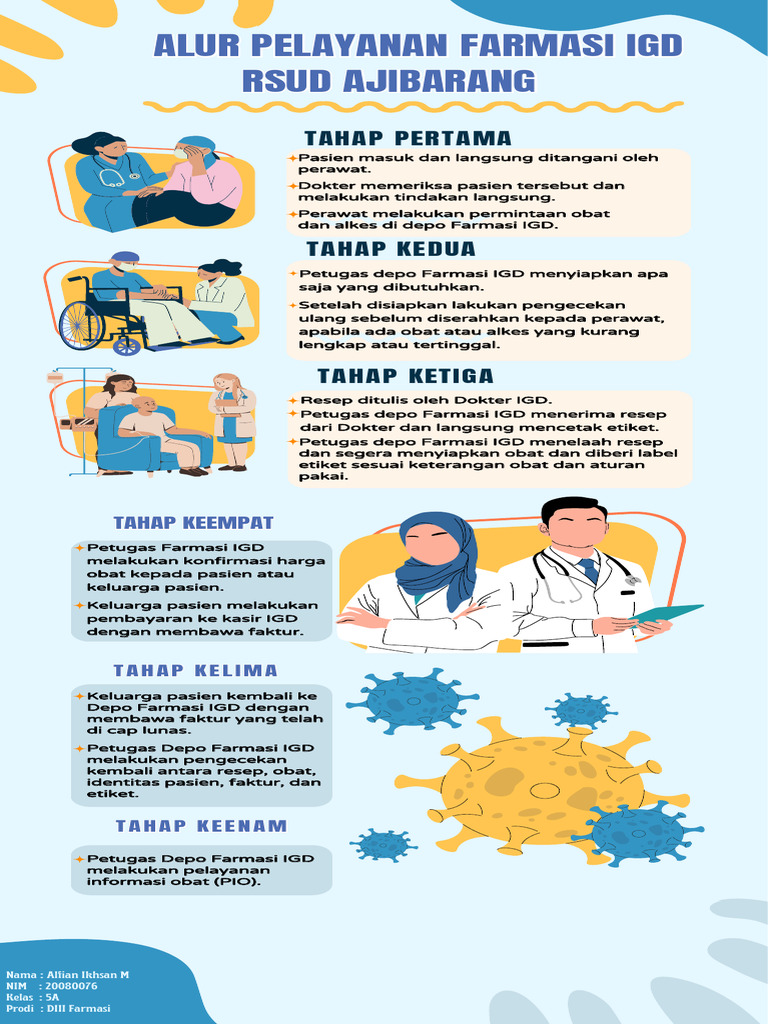 ALUR PELAYANAN FARMASI IGD RSUD AJIBARANG

TAHAP PERTAMA

Pasien masuk dan langsung ditangani oleh perawat.

Dokter memeriksa pasien tersebut dan melakukan tindakan langsung.

Perawat melakukan permintaan obat dan alkes di depo Farmasi IGD.

TAHAP KEDUA

Petugas depo Farmasi IGD menyiapkan apa saja yang dibutuhkan.

Setelah disiapkan lakukan pengecekan ulang sebelum diserahkan kepada perawat, apabila ada obat atau alkes yang kurang lengkap atau tertinggal.

TAHAP KETIGA

Resep ditulis oleh Dokter IGD.

Petugas depo Farmasi IGD menerima resep dari Dokter dan langsung mencetak etiket.

Petugas depo Farmasi IGD menelaah resep dan segera menyiapkan obat dan diberi label etiket sesuai keterangan obat dan aturan pakai.

TAHAP KEEMPAT

Petugas Farmasi IGD melakukan konfirmasi harga obat kepada pasien atau keluarga pasien.

Keluarga pasien melakukan pembayaran ke kasir IGD dengan membawa faktur.

TAHAP KELIMA

Keluarga pasien kembali ke Depo Farmasi IGD dengan membawa faktur yang telah di cap lunas.

Petugas Depo Farmasi IGD melakukan pengecekan kembali antara resep, obat, identitas pasien, faktur, dan etiket.

TAHAP KEENAM

Petugas Depo Farmasi IGD melakukan pelayanan informasi obat (PIO).

Nama : Alfian Ikhsan M
NIM : 20080076
Kelas : 5A
Prodi : DIII Farmasi