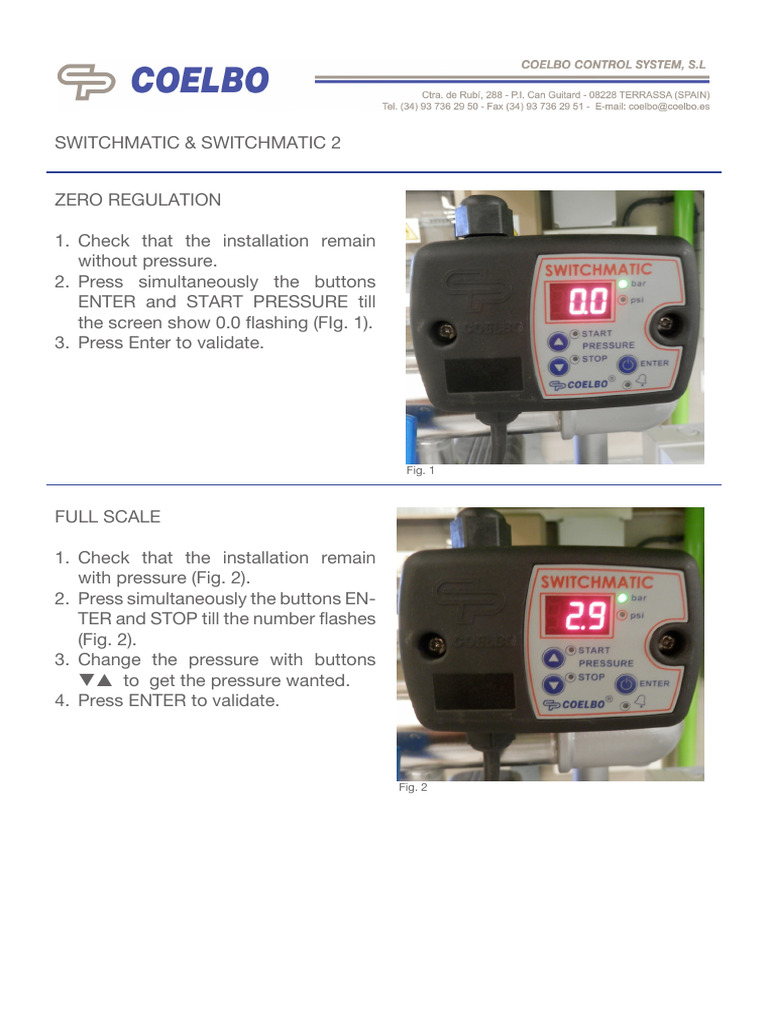 COELBO

COELBO CONTROL SYSTEM, S.L

Ctra. de Rubí, 288 - P.I. Can Guitard - 08228 TERRASSA (SPAIN)
Tel. (34) 93 736 29 50 - Fax (34) 93 736 29 51 - E-mail: coelbo@coelbo.es

SWITCHMATIC & SWITCHMATIC 2

ZERO REGULATION

1. Check that the installation remain without pressure.
2. Press simultaneously the buttons ENTER and START PRESSURE till the screen show 0.0 flashing (FIg. 1).
3. Press Enter to validate.

SWITCHMATIC
0.0
bar
psi
START PRESSURE
STOP
ENTER
COELBO
COELBO

Fig. 1

FULL SCALE

1. Check that the installation remain with pressure (Fig. 2).
2. Press simultaneously the buttons ENTER and STOP till the number flashes (Fig. 2).
3. Change the pressure with buttons ▼▲ to get the pressure wanted.
4. Press ENTER to validate.

SWITCHMATIC
2.9
bar
psi
START PRESSURE
STOP
ENTER
COELBO
COELBO

Fig. 2