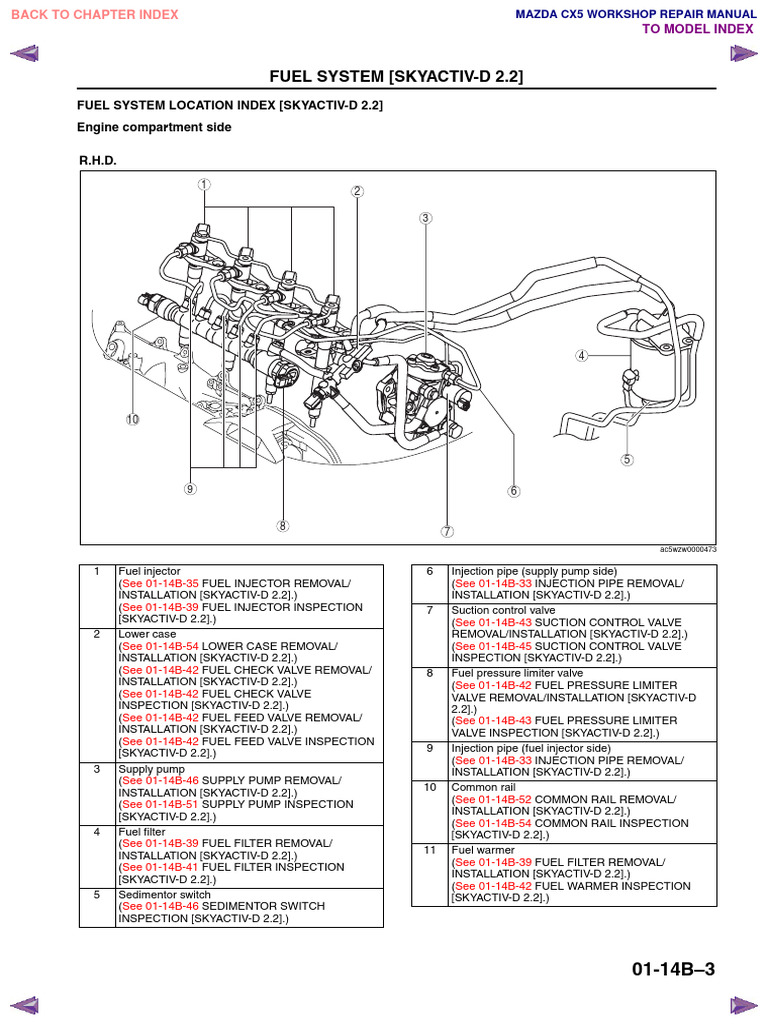 BACK TO CHAPTER INDEX

MAZDA CX5 WORKSHOP REPAIR MANUAL
TO MODEL INDEX

FUEL SYSTEM [SKYACTIV-D 2.2]

FUEL SYSTEM LOCATION INDEX [SKYACTIV-D 2.2]

Engine compartment side

R.H.D.

1
2
3
4
5
6
7
8
9
10

ac5wzw0000473

| 1 | Fuel injector (See 01-14B-35 FUEL INJECTOR REMOVAL/ INSTALLATION [SKYACTIV-D 2.2].) (See 01-14B-39 FUEL INJECTOR INSPECTION [SKYACTIV-D 2.2].) |
|---|---|
| 2 | Lower case (See 01-14B-54 LOWER CASE REMOVAL/ INSTALLATION [SKYACTIV-D 2.2].) (See 01-14B-42 FUEL CHECK VALVE REMOVAL/ INSTALLATION [SKYACTIV-D 2.2].) (See 01-14B-42 FUEL CHECK VALVE INSPECTION [SKYACTIV-D 2.2].) (See 01-14B-42 FUEL FEED VALVE REMOVAL/ INSTALLATION [SKYACTIV-D 2.2].) (See 01-14B-42 FUEL FEED VALVE INSPECTION [SKYACTIV-D 2.2].) |
| 3 | Supply pump (See 01-14B-46 SUPPLY PUMP REMOVAL/ INSTALLATION [SKYACTIV-D 2.2].) (See 01-14B-51 SUPPLY PUMP INSPECTION [SKYACTIV-D 2.2].) |
| 4 | Fuel filter (See 01-14B-39 FUEL FILTER REMOVAL/ INSTALLATION [SKYACTIV-D 2.2].) (See 01-14B-41 FUEL FILTER INSPECTION [SKYACTIV-D 2.2].) |
| 5 | Sedimentor switch (See 01-14B-46 SEDIMENTOR SWITCH INSPECTION [SKYACTIV-D 2.2].) |

| 6 | Injection pipe (supply pump side) (See 01-14B-33 INJECTION PIPE REMOVAL/ INSTALLATION [SKYACTIV-D 2.2].) |
|---|---|
| 7 | Suction control valve (See 01-14B-43 SUCTION CONTROL VALVE REMOVAL/INSTALLATION [SKYACTIV-D 2.2].) (See 01-14B-45 SUCTION CONTROL VALVE INSPECTION [SKYACTIV-D 2.2].) |
| 8 | Fuel pressure limiter valve (See 01-14B-42 FUEL PRESSURE LIMITER VALVE REMOVAL/INSTALLATION [SKYACTIV-D 2.2].) (See 01-14B-43 FUEL PRESSURE LIMITER VALVE INSPECTION [SKYACTIV-D 2.2].) |
| 9 | Injection pipe (fuel injector side) (See 01-14B-33 INJECTION PIPE REMOVAL/ INSTALLATION [SKYACTIV-D 2.2].) |
| 10 | Common rail (See 01-14B-52 COMMON RAIL REMOVAL/ INSTALLATION [SKYACTIV-D 2.2].) (See 01-14B-54 COMMON RAIL INSPECTION [SKYACTIV-D 2.2].) |
| 11 | Fuel warmer (See 01-14B-39 FUEL FILTER REMOVAL/ INSTALLATION [SKYACTIV-D 2.2].) (See 01-14B-42 FUEL WARMER INSPECTION [SKYACTIV-D 2.2].) |

01-14B–3