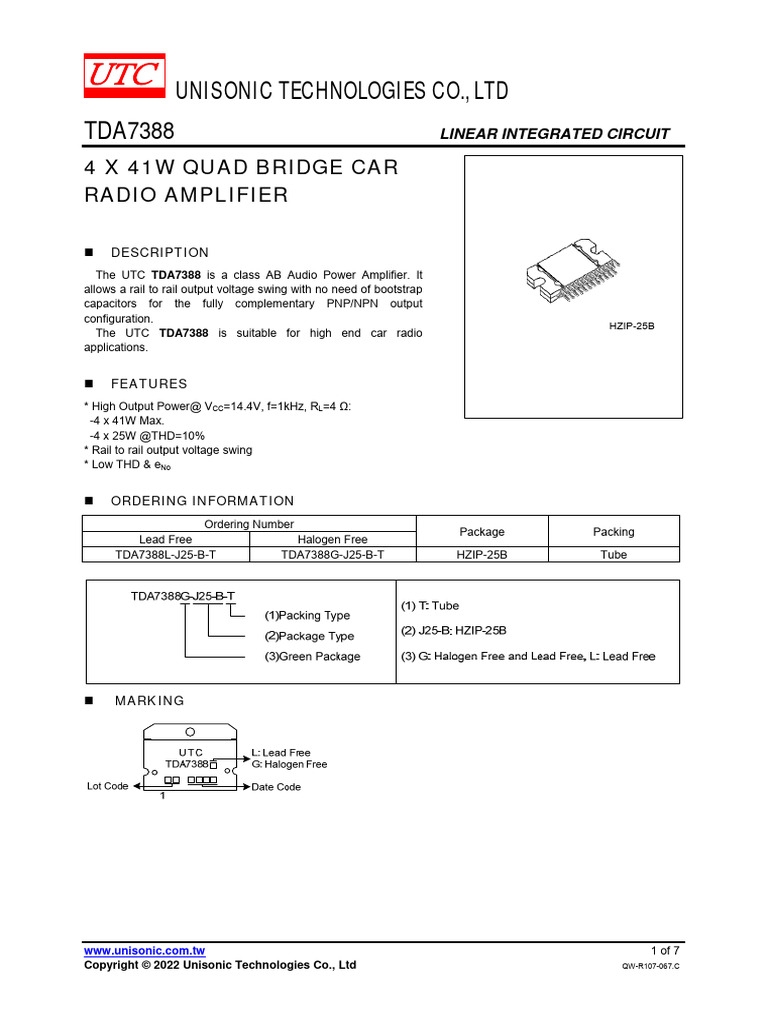 UTC UNISONIC TECHNOLOGIES CO., LTD

TDA7388 LINEAR INTEGRATED CIRCUIT

4 X 41W QUAD BRIDGE CAR RADIO AMPLIFIER

HZIP-25B

■ DESCRIPTION

The UTC **TDA7388** is a class AB Audio Power Amplifier. It allows a rail to rail output voltage swing with no need of bootstrap capacitors for the fully complementary PNP/NPN output configuration.

The UTC **TDA7388** is suitable for high end car radio applications.

■ FEATURES

* High Output Power@ $V_{CC}$=14.4V, f=1kHz, $R_L$=4 Ω:
-4 x 41W Max.
-4 x 25W @THD=10%
* Rail to rail output voltage swing
* Low THD & $e_{No}$

■ ORDERING INFORMATION

| Ordering Number | | Package | Packing |
|---|---|---|---|
| Lead Free | Halogen Free | | |
| TDA7388L-J25-B-T | TDA7388G-J25-B-T | HZIP-25B | Tube |

TDA7388G-J25-B-T
(1)Packing Type
(2)Package Type
(3)Green Package

(1) T: Tube
(2) J25-B: HZIP-25B
(3) G: Halogen Free and Lead Free, L: Lead Free

■ MARKING

UTC
TDA7388
L: Lead Free
G: Halogen Free
Lot Code
Date Code
1

www.unisonic.com.tw 1 of 7
Copyright © 2022 Unisonic Technologies Co., Ltd QW-R107-067.C