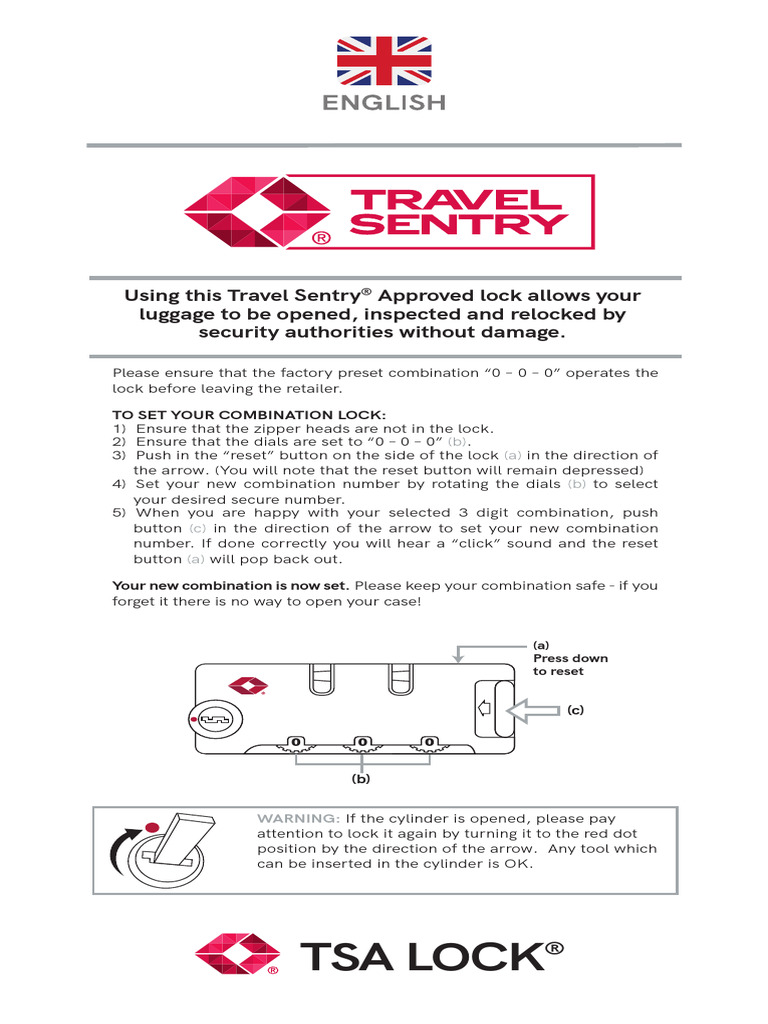 ENGLISH

TRAVEL SENTRY ®

Using this Travel Sentry® Approved lock allows your luggage to be opened, inspected and relocked by security authorities without damage.

Please ensure that the factory preset combination "0 – 0 – 0" operates the lock before leaving the retailer.

TO SET YOUR COMBINATION LOCK:
1) Ensure that the zipper heads are not in the lock.
2) Ensure that the dials are set to "0 – 0 – 0" (b).
3) Push in the "reset" button on the side of the lock (a) in the direction of the arrow. (You will note that the reset button will remain depressed)
4) Set your new combination number by rotating the dials (b) to select your desired secure number.
5) When you are happy with your selected 3 digit combination, push button (c) in the direction of the arrow to set your new combination number. If done correctly you will hear a "click" sound and the reset button (a) will pop back out.

Your new combination is now set. Please keep your combination safe - if you forget it there is no way to open your case!

(a)
Press down to reset

(c)

0 0 0

(b)

WARNING: If the cylinder is opened, please pay attention to lock it again by turning it to the red dot position by the direction of the arrow. Any tool which can be inserted in the cylinder is OK.

® TSA LOCK®