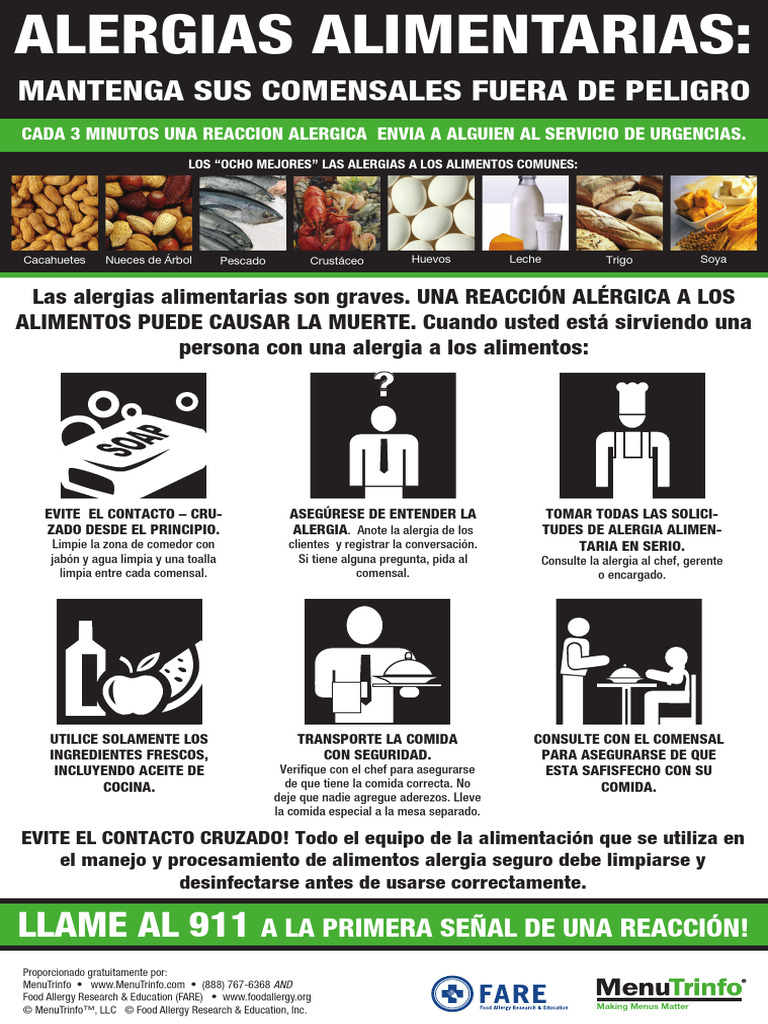 ALERGIAS ALIMENTARIAS:

MANTENGA SUS COMENSALES FUERA DE PELIGRO

CADA 3 MINUTOS UNA REACCION ALERGICA ENVIA A ALGUIEN AL SERVICIO DE URGENCIAS.

LOS "OCHO MEJORES" LAS ALERGIAS A LOS ALIMENTOS COMUNES:

Cacahuetes
Nueces de Árbol
Pescado
Crustáceo
Huevos
Leche
Trigo
Soya

Las alergias alimentarias son graves. UNA REACCIÓN ALÉRGICA A LOS ALIMENTOS PUEDE CAUSAR LA MUERTE. Cuando usted está sirviendo una persona con una alergia a los alimentos:

SOAP

EVITE EL CONTACTO – CRUZADO DESDE EL PRINCIPIO. Limpie la zona de comedor con jabón y agua limpia y una toalla limpia entre cada comensal.

?

ASEGÚRESE DE ENTENDER LA ALERGIA. Anote la alergia de los clientes y registrar la conversación. Si tiene alguna pregunta, pida al comensal.

TOMAR TODAS LAS SOLICITUDES DE ALERGIA ALIMENTARIA EN SERIO. Consulte la alergia al chef, gerente o encargado.

UTILICE SOLAMENTE LOS INGREDIENTES FRESCOS, INCLUYENDO ACEITE DE COCINA.

TRANSPORTE LA COMIDA CON SEGURIDAD. Verifique con el chef para asegurarse de que tiene la comida correcta. No deje que nadie agregue aderezos. Lleve la comida especial a la mesa separado.

CONSULTE CON EL COMENSAL PARA ASEGURARSE DE QUE ESTA SAFISFECHO CON SU COMIDA.

EVITE EL CONTACTO CRUZADO! Todo el equipo de la alimentación que se utiliza en el manejo y procesamiento de alimentos alergia seguro debe limpiarse y desinfectarse antes de usarse correctamente.

LLAME AL 911 A LA PRIMERA SEÑAL DE UNA REACCIÓN!

Proporcionado gratuitamente por:
MenuTrinfo • www.MenuTrinfo.com • (888) 767-6368 AND
Food Allergy Research & Education (FARE) • www.foodallergy.org
© MenuTrinfo™, LLC © Food Allergy Research & Education, Inc.

FARE Food Allergy Research & Education

MenuTrinfo® Making Menus Matter