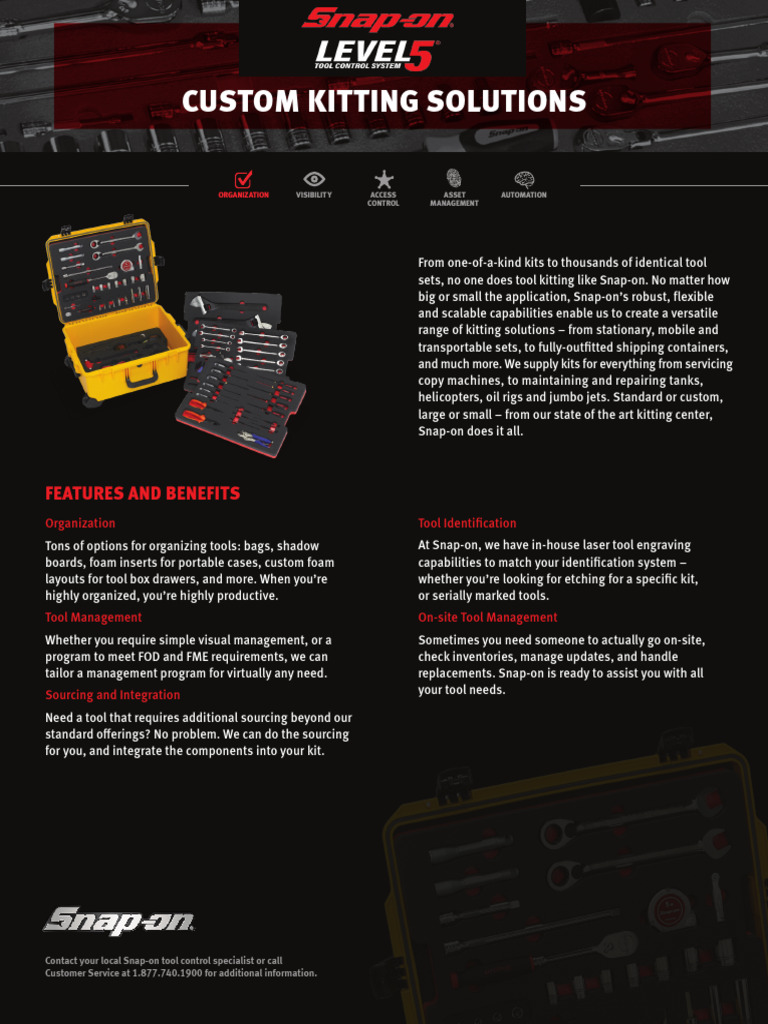 Snap-on

LEVEL5
TOOL CONTROL SYSTEM

CUSTOM KITTING SOLUTIONS

ORGANIZATION VISIBILITY ACCESS CONTROL ASSET MANAGEMENT AUTOMATION

From one-of-a-kind kits to thousands of identical tool sets, no one does tool kitting like Snap-on. No matter how big or small the application, Snap-on's robust, flexible and scalable capabilities enable us to create a versatile range of kitting solutions – from stationary, mobile and transportable sets, to fully-outfitted shipping containers, and much more. We supply kits for everything from servicing copy machines, to maintaining and repairing tanks, helicopters, oil rigs and jumbo jets. Standard or custom, large or small – from our state of the art kitting center, Snap-on does it all.

FEATURES AND BENEFITS

Organization

Tons of options for organizing tools: bags, shadow boards, foam inserts for portable cases, custom foam layouts for tool box drawers, and more. When you're highly organized, you're highly productive.

Tool Management

Whether you require simple visual management, or a program to meet FOD and FME requirements, we can tailor a management program for virtually any need.

Sourcing and Integration

Need a tool that requires additional sourcing beyond our standard offerings? No problem. We can do the sourcing for you, and integrate the components into your kit.

Tool Identification

At Snap-on, we have in-house laser tool engraving capabilities to match your identification system – whether you're looking for etching for a specific kit, or serially marked tools.

On-site Tool Management

Sometimes you need someone to actually go on-site, check inventories, manage updates, and handle replacements. Snap-on is ready to assist you with all your tool needs.

Snap-on

Contact your local Snap-on tool control specialist or call Customer Service at 1.877.740.1900 for additional information.