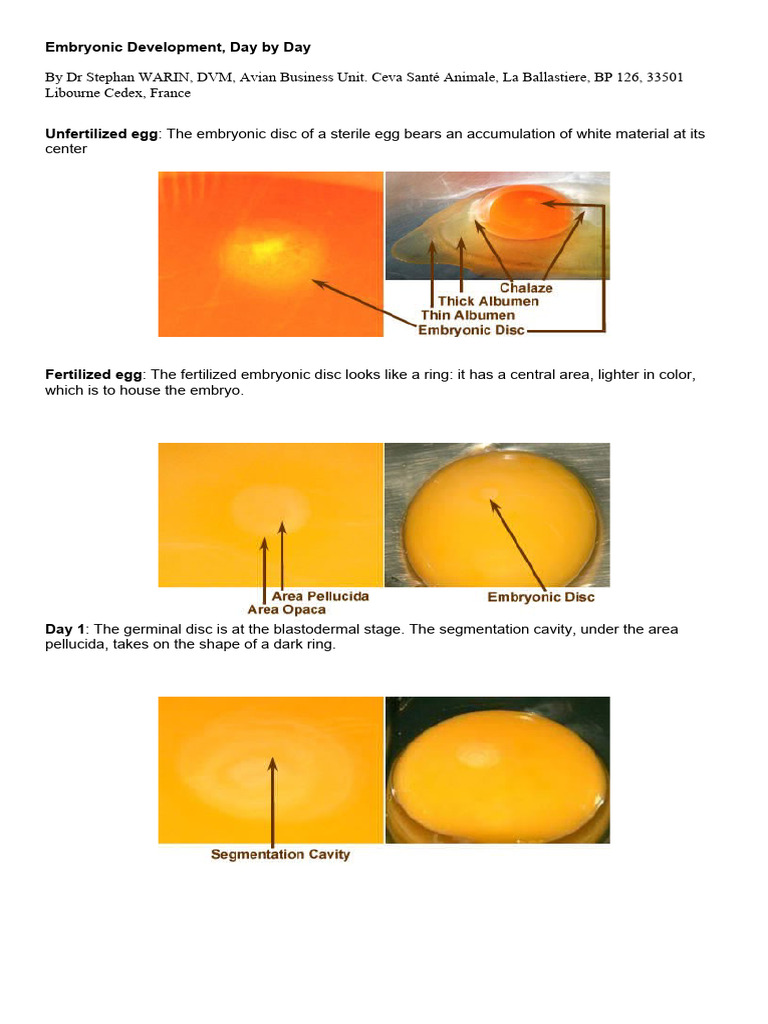 Embryonic Development, Day by Day

By Dr Stephan WARIN, DVM, Avian Business Unit. Ceva Santé Animale, La Ballastiere, BP 126, 33501 Libourne Cedex, France

Unfertilized egg: The embryonic disc of a sterile egg bears an accumulation of white material at its center

Chalaze
Thick Albumen
Thin Albumen
Embryonic Disc

Fertilized egg: The fertilized embryonic disc looks like a ring: it has a central area, lighter in color, which is to house the embryo.

Area Pellucida
Area Opaca
Embryonic Disc

Day 1: The germinal disc is at the blastodermal stage. The segmentation cavity, under the area pellucida, takes on the shape of a dark ring.

Segmentation Cavity