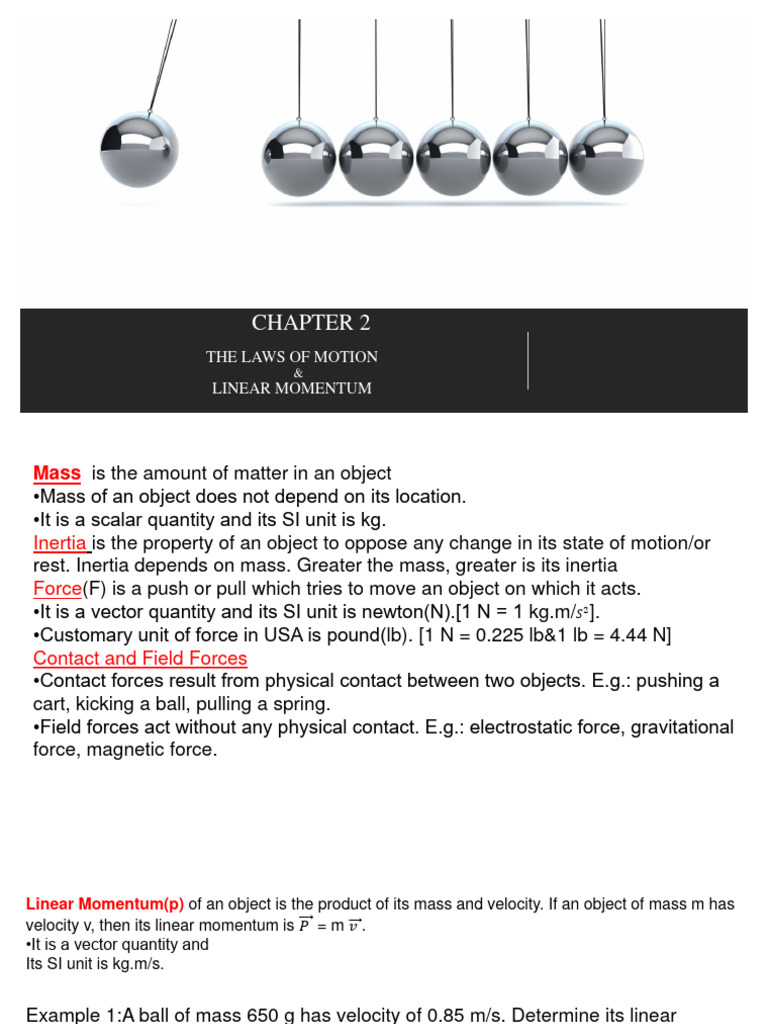 CHAPTER 2

THE LAWS OF MOTION
&
LINEAR MOMENTUM

Mass is the amount of matter in an object
•Mass of an object does not depend on its location.
•It is a scalar quantity and its SI unit is kg.
Inertia is the property of an object to oppose any change in its state of motion/or rest. Inertia depends on mass. Greater the mass, greater is its inertia
Force(F) is a push or pull which tries to move an object on which it acts.
•It is a vector quantity and its SI unit is newton(N).[1 N = 1 kg.m/$s^2$].
•Customary unit of force in USA is pound(lb). [1 N = 0.225 lb&1 lb = 4.44 N]
Contact and Field Forces
•Contact forces result from physical contact between two objects. E.g.: pushing a cart, kicking a ball, pulling a spring.
•Field forces act without any physical contact. E.g.: electrostatic force, gravitational force, magnetic force.

Linear Momentum(p) of an object is the product of its mass and velocity. If an object of mass m has velocity v, then its linear momentum is $\vec{P}$ = m $\vec{v}$.
•It is a vector quantity and
Its SI unit is kg.m/s.

Example 1:A ball of mass 650 g has velocity of 0.85 m/s. Determine its linear