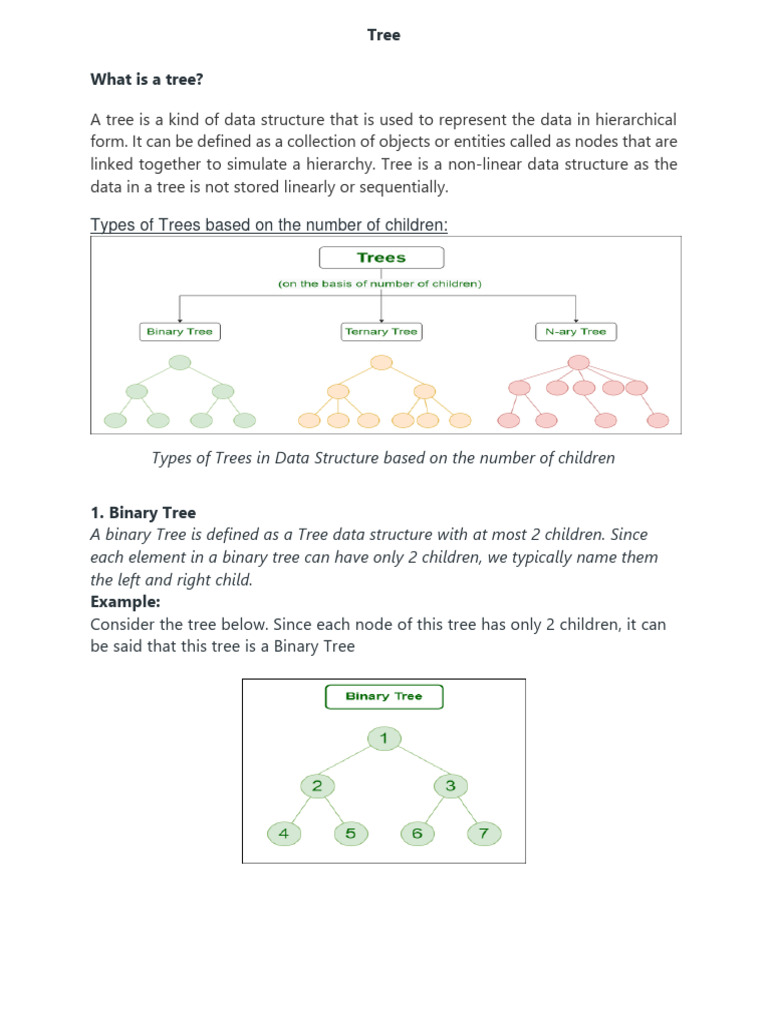 Tree

What is a tree?

A tree is a kind of data structure that is used to represent the data in hierarchical form. It can be defined as a collection of objects or entities called as nodes that are linked together to simulate a hierarchy. Tree is a non-linear data structure as the data in a tree is not stored linearly or sequentially.

Types of Trees based on the number of children:

Trees
(on the basis of number of children)

Binary Tree
Ternary Tree
N-ary Tree

Types of Trees in Data Structure based on the number of children

1. Binary Tree
A binary Tree is defined as a Tree data structure with at most 2 children. Since each element in a binary tree can have only 2 children, we typically name them the left and right child.
Example:
Consider the tree below. Since each node of this tree has only 2 children, it can be said that this tree is a Binary Tree

Binary Tree
1
2
3
4
5
6
7