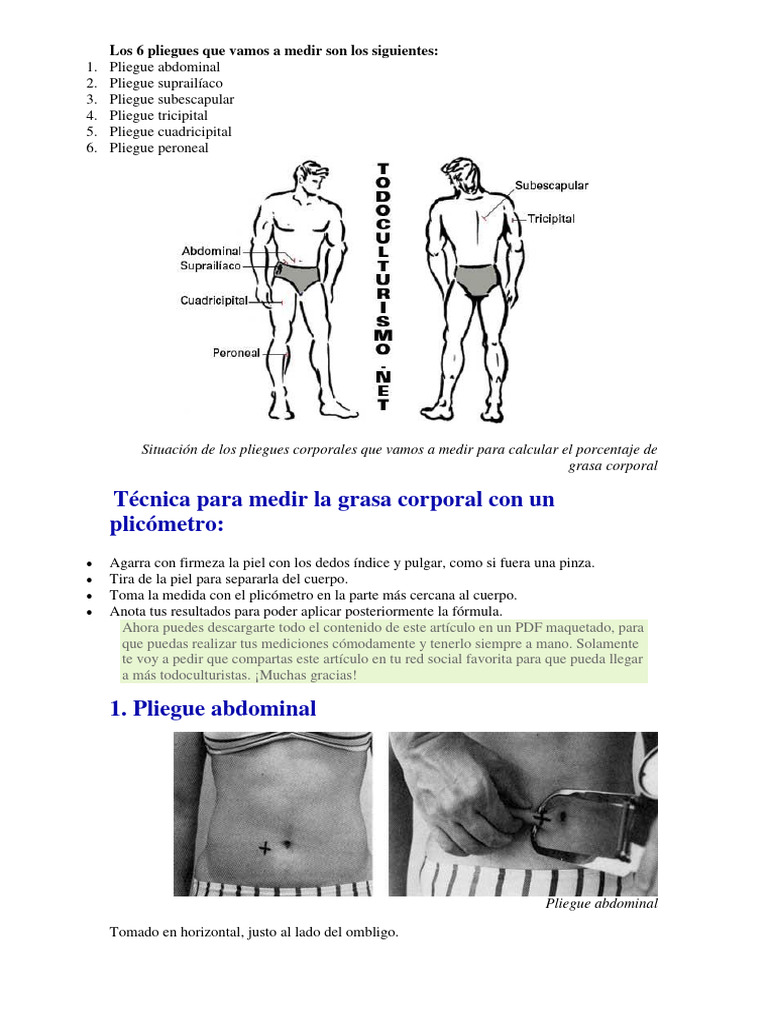 Los 6 pliegues que vamos a medir son los siguientes:
1. Pliegue abdominal
2. Pliegue suprailíaco
3. Pliegue subescapular
4. Pliegue tricipital
5. Pliegue cuadricipital
6. Pliegue peroneal

Abdominal
Suprailíaco
Cuadricipital
Peroneal
TODOCULTURISMO.NET
Subescapular
Tricipital

Situación de los pliegues corporales que vamos a medir para calcular el porcentaje de grasa corporal

Técnica para medir la grasa corporal con un plicómetro:

• Agarra con firmeza la piel con los dedos índice y pulgar, como si fuera una pinza.
• Tira de la piel para separarla del cuerpo.
• Toma la medida con el plicómetro en la parte más cercana al cuerpo.
• Anota tus resultados para poder aplicar posteriormente la fórmula.

Ahora puedes descargarte todo el contenido de este artículo en un PDF maquetado, para que puedas realizar tus mediciones cómodamente y tenerlo siempre a mano. Solamente te voy a pedir que compartas este artículo en tu red social favorita para que pueda llegar a más todoculturistas. ¡Muchas gracias!

1. Pliegue abdominal

Pliegue abdominal

Tomado en horizontal, justo al lado del ombligo.