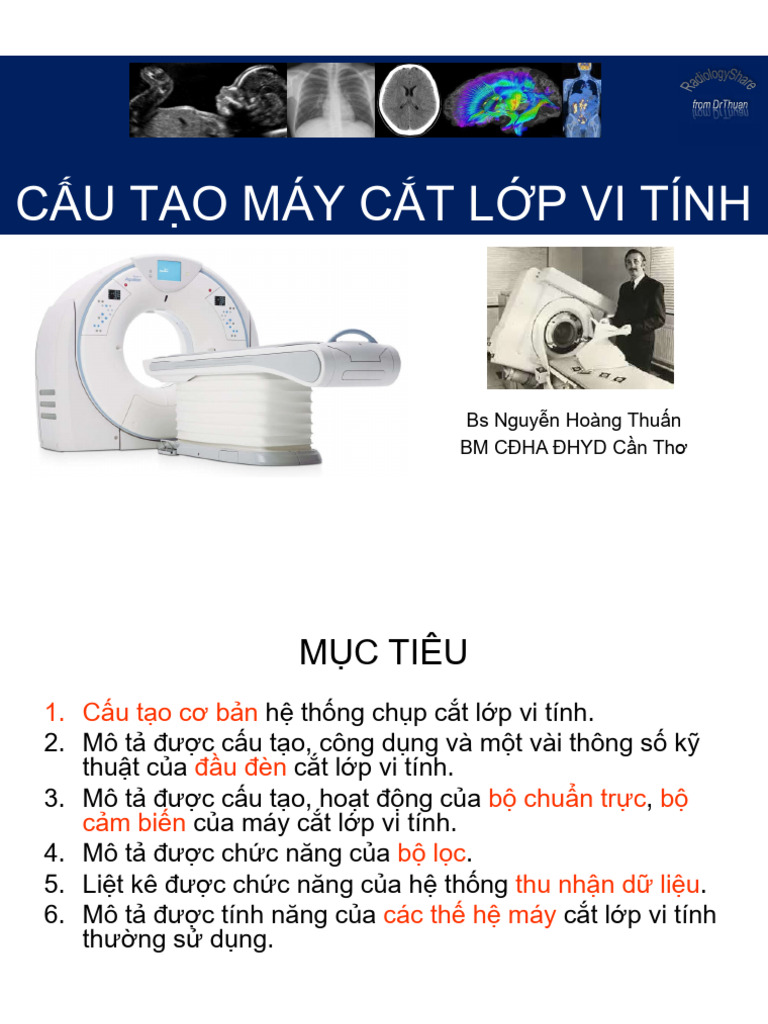 RadiologyShare
from DrThuan

CẤU TẠO MÁY CẮT LỚP VI TÍNH

Bs Nguyễn Hoàng Thuấn
BM CĐHA ĐHYD Cần Thơ

MỤC TIÊU

1. Cấu tạo cơ bản hệ thống chụp cắt lớp vi tính.
2. Mô tả được cấu tạo, công dụng và một vài thông số kỹ thuật của đầu đèn cắt lớp vi tính.
3. Mô tả được cấu tạo, hoạt động của bộ chuẩn trực, bộ cảm biến của máy cắt lớp vi tính.
4. Mô tả được chức năng của bộ lọc.
5. Liệt kê được chức năng của hệ thống thu nhận dữ liệu.
6. Mô tả được tính năng của các thế hệ máy cắt lớp vi tính thường sử dụng.