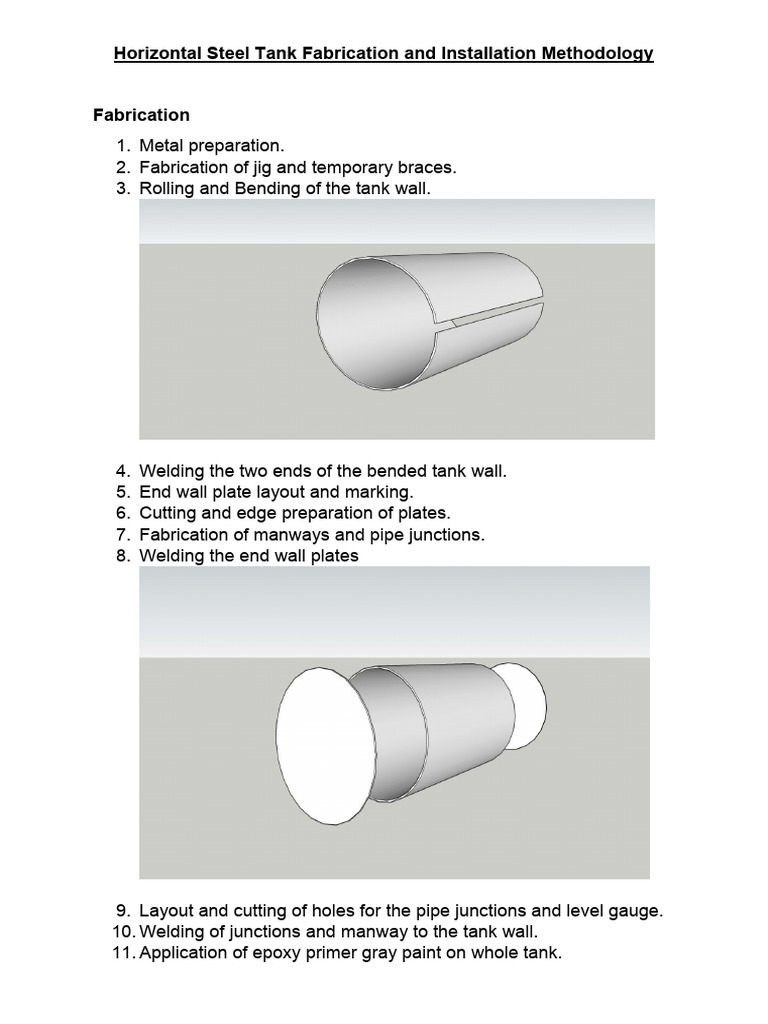 Horizontal Steel Tank Fabrication and Installation Methodology

Fabrication

1. Metal preparation.
2. Fabrication of jig and temporary braces.
3. Rolling and Bending of the tank wall.

4. Welding the two ends of the bended tank wall.
5. End wall plate layout and marking.
6. Cutting and edge preparation of plates.
7. Fabrication of manways and pipe junctions.
8. Welding the end wall plates

9. Layout and cutting of holes for the pipe junctions and level gauge.
10. Welding of junctions and manway to the tank wall.
11. Application of epoxy primer gray paint on whole tank.