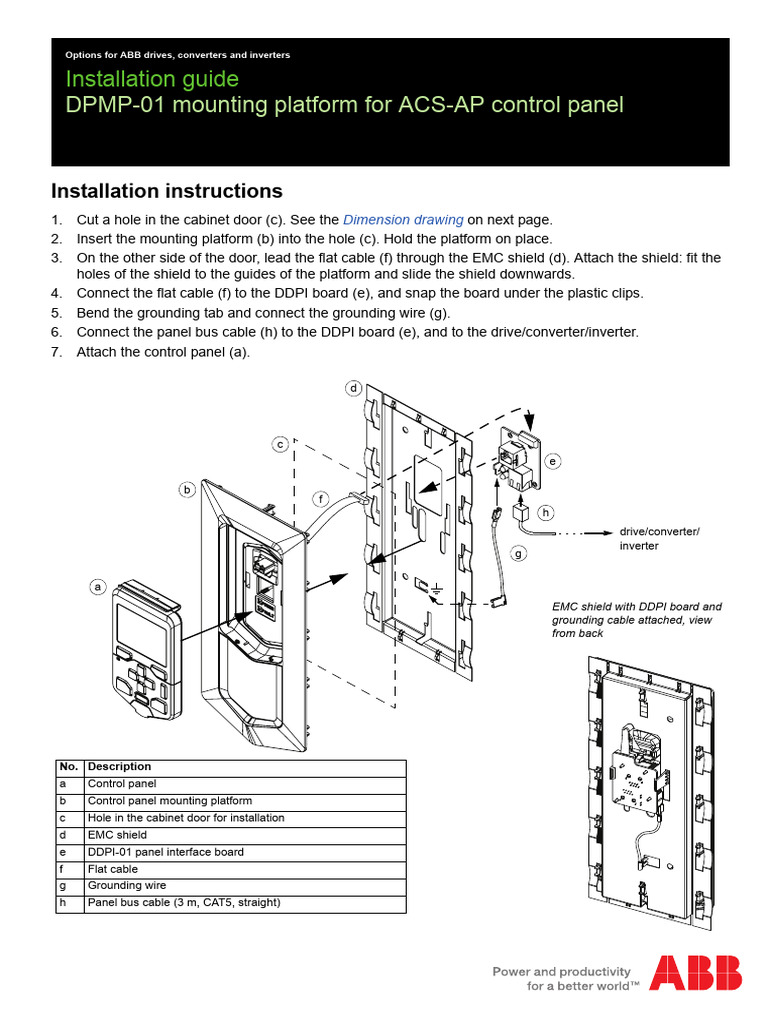 Options for ABB drives, converters and inverters

Installation guide
DPMP-01 mounting platform for ACS-AP control panel

Installation instructions

1. Cut a hole in the cabinet door (c). See the Dimension drawing on next page.
2. Insert the mounting platform (b) into the hole (c). Hold the platform on place.
3. On the other side of the door, lead the flat cable (f) through the EMC shield (d). Attach the shield: fit the holes of the shield to the guides of the platform and slide the shield downwards.
4. Connect the flat cable (f) to the DDPI board (e), and snap the board under the plastic clips.
5. Bend the grounding tab and connect the grounding wire (g).
6. Connect the panel bus cable (h) to the DDPI board (e), and to the drive/converter/inverter.
7. Attach the control panel (a).

d
c
e
b
f
h
drive/converter/ inverter
g
a

EMC shield with DDPI board and grounding cable attached, view from back

| No. | Description |
|---|---|
| a | Control panel |
| b | Control panel mounting platform |
| c | Hole in the cabinet door for installation |
| d | EMC shield |
| e | DDPI-01 panel interface board |
| f | Flat cable |
| g | Grounding wire |
| h | Panel bus cable (3 m, CAT5, straight) |

Power and productivity for a better world™
ABB