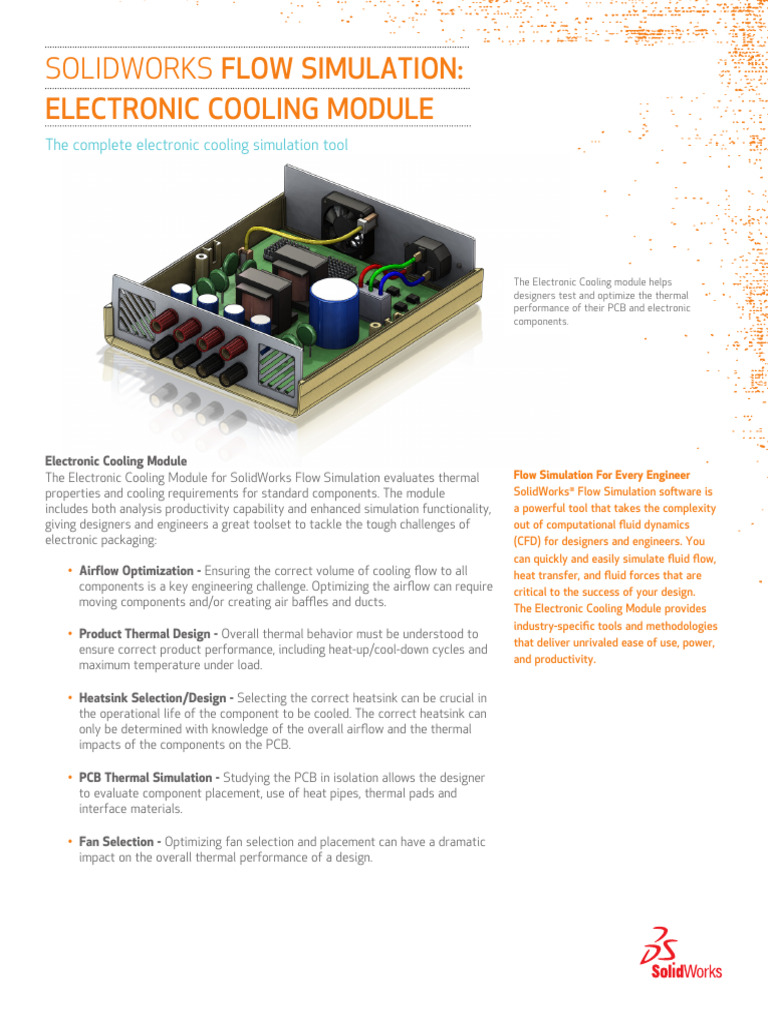 SOLIDWORKS FLOW SIMULATION: ELECTRONIC COOLING MODULE

The complete electronic cooling simulation tool

The Electronic Cooling module helps designers test and optimize the thermal performance of their PCB and electronic components.

Electronic Cooling Module
The Electronic Cooling Module for SolidWorks Flow Simulation evaluates thermal properties and cooling requirements for standard components. The module includes both analysis productivity capability and enhanced simulation functionality, giving designers and engineers a great toolset to tackle the tough challenges of electronic packaging:

• Airflow Optimization - Ensuring the correct volume of cooling flow to all components is a key engineering challenge. Optimizing the airflow can require moving components and/or creating air baffles and ducts.

• Product Thermal Design - Overall thermal behavior must be understood to ensure correct product performance, including heat-up/cool-down cycles and maximum temperature under load.

• Heatsink Selection/Design - Selecting the correct heatsink can be crucial in the operational life of the component to be cooled. The correct heatsink can only be determined with knowledge of the overall airflow and the thermal impacts of the components on the PCB.

• PCB Thermal Simulation - Studying the PCB in isolation allows the designer to evaluate component placement, use of heat pipes, thermal pads and interface materials.

• Fan Selection - Optimizing fan selection and placement can have a dramatic impact on the overall thermal performance of a design.

Flow Simulation For Every Engineer
SolidWorks® Flow Simulation software is a powerful tool that takes the complexity out of computational fluid dynamics (CFD) for designers and engineers. You can quickly and easily simulate fluid flow, heat transfer, and fluid forces that are critical to the success of your design. The Electronic Cooling Module provides industry-specific tools and methodologies that deliver unrivaled ease of use, power, and productivity.

SolidWorks