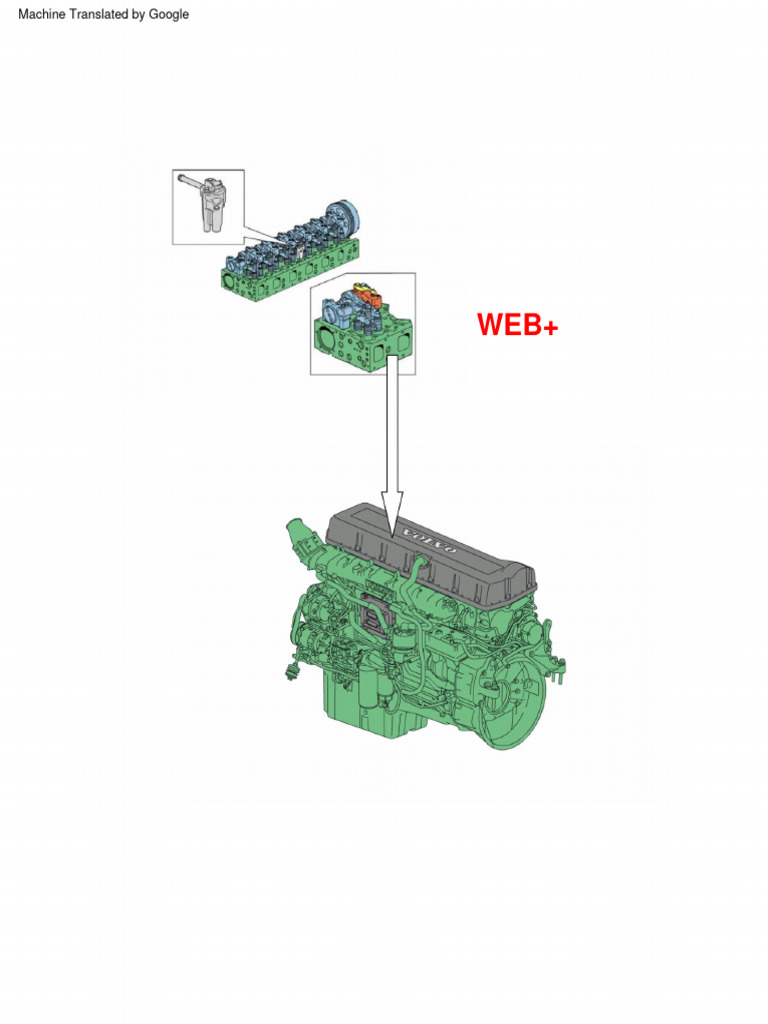 Machine Translated by Google

WEB+

VOLVO