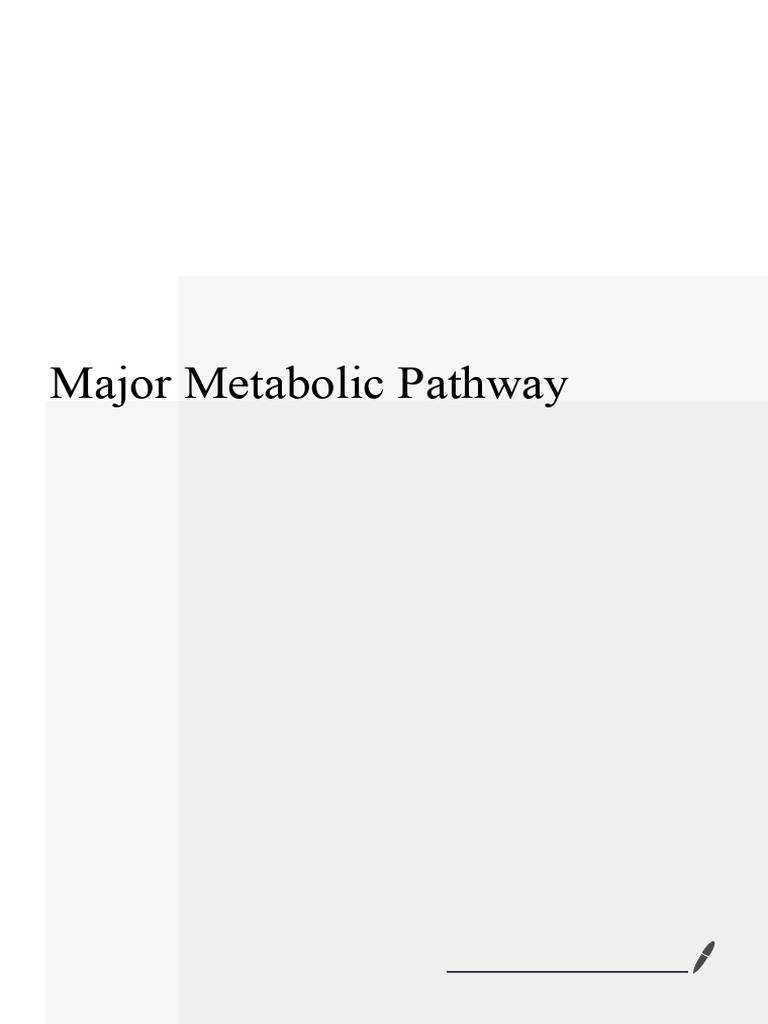 Major Metabolic Pathway