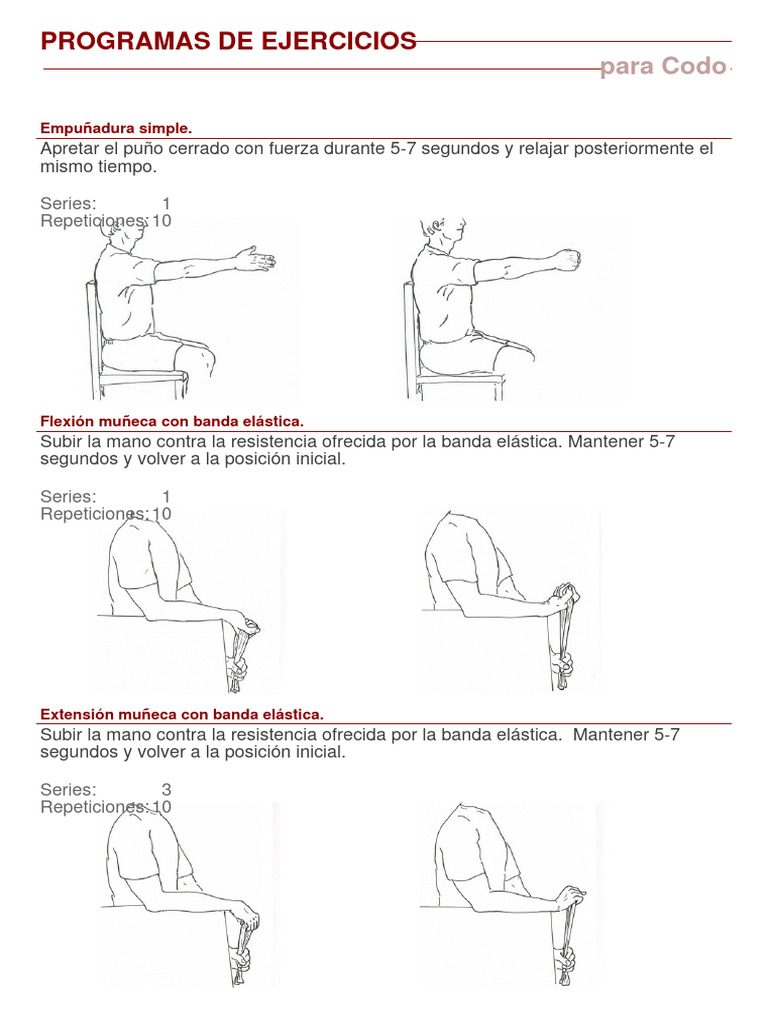 PROGRAMAS DE EJERCICIOS

para Codo

Empuñadura simple.

Apretar el puño cerrado con fuerza durante 5-7 segundos y relajar posteriormente el mismo tiempo.

Series: 1
Repeticiones: 10

Flexión muñeca con banda elástica.

Subir la mano contra la resistencia ofrecida por la banda elástica. Mantener 5-7 segundos y volver a la posición inicial.

Series: 1
Repeticiones: 10

Extensión muñeca con banda elástica.

Subir la mano contra la resistencia ofrecida por la banda elástica. Mantener 5-7 segundos y volver a la posición inicial.

Series: 3
Repeticiones: 10