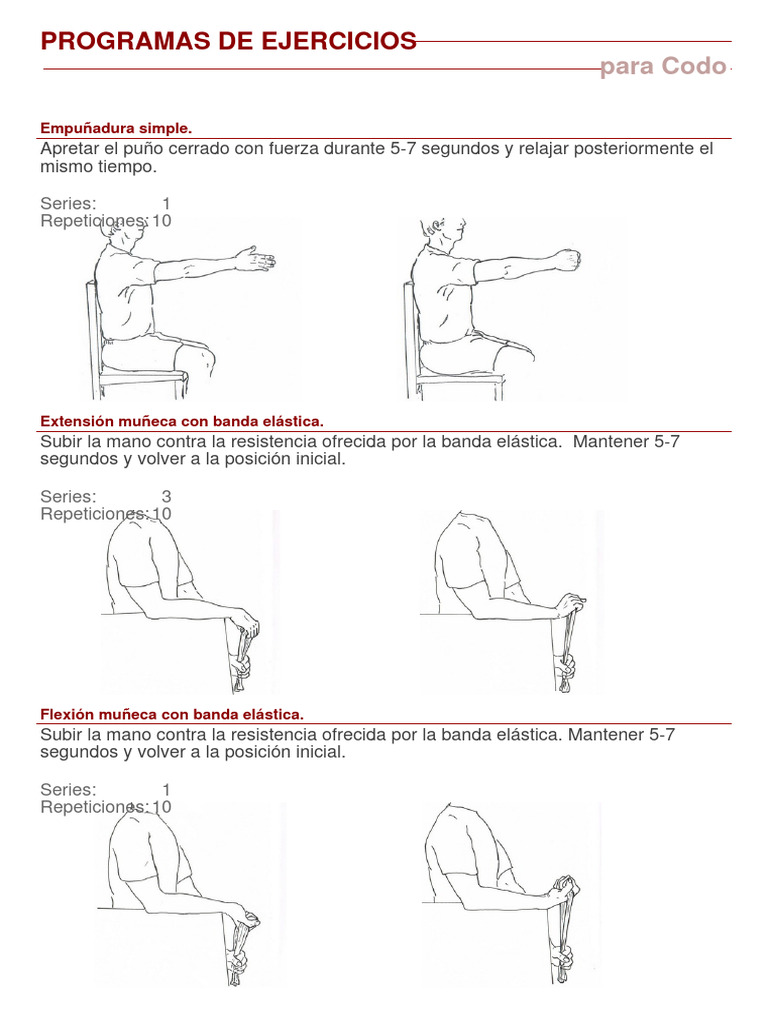 PROGRAMAS DE EJERCICIOS

para Codo

Empuñadura simple.

Apretar el puño cerrado con fuerza durante 5-7 segundos y relajar posteriormente el mismo tiempo.

Series: 1
Repeticiones: 10

Extensión muñeca con banda elástica.

Subir la mano contra la resistencia ofrecida por la banda elástica. Mantener 5-7 segundos y volver a la posición inicial.

Series: 3
Repeticiones: 10

Flexión muñeca con banda elástica.

Subir la mano contra la resistencia ofrecida por la banda elástica. Mantener 5-7 segundos y volver a la posición inicial.

Series: 1
Repeticiones: 10