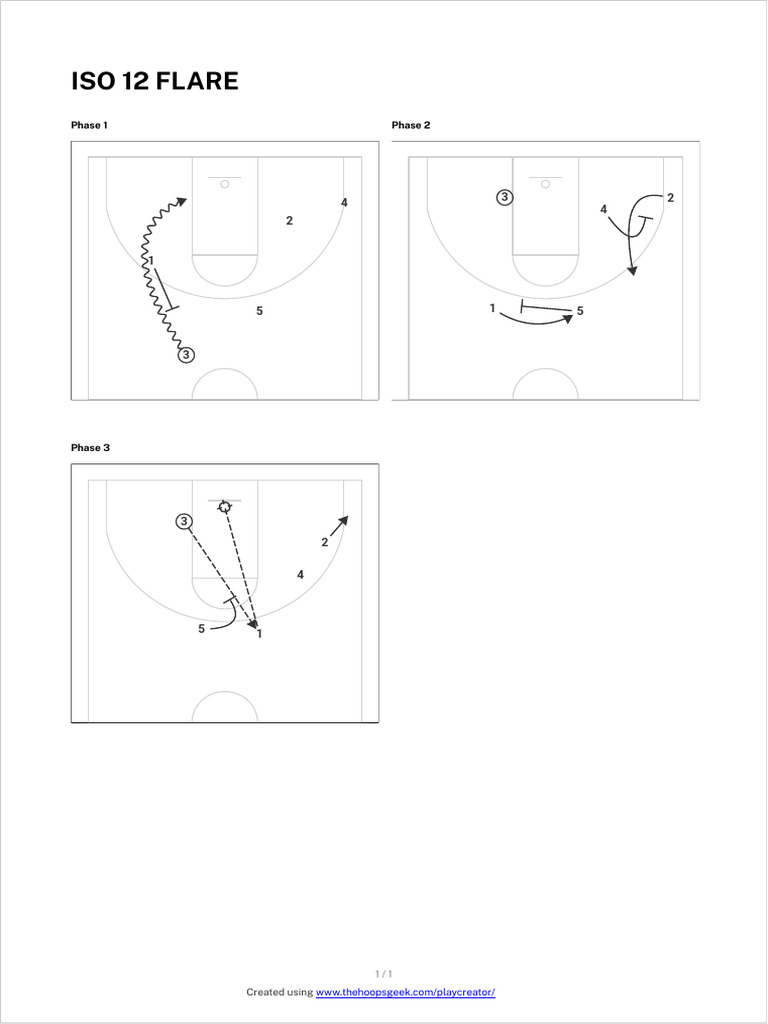 ISO 12 FLARE

Phase 1

4
2
1
5
3

Phase 2

3
2
4
1
5

Phase 3

3
2
4
5
1

1 / 1

Created using www.thehoopsgeek.com/playcreator/