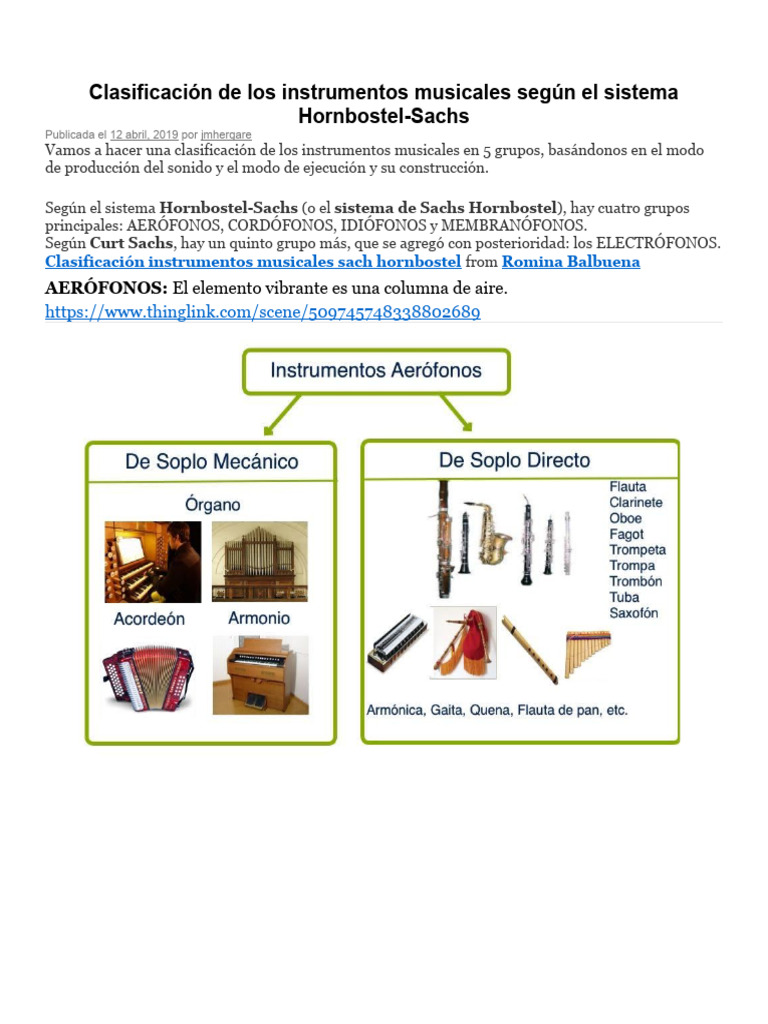 Clasificación de los instrumentos musicales según el sistema Hornbostel-Sachs

Publicada el 12 abril, 2019 por jmhergare
Vamos a hacer una clasificación de los instrumentos musicales en 5 grupos, basándonos en el modo de producción del sonido y el modo de ejecución y su construcción.

Según el sistema Hornbostel-Sachs (o el sistema de Sachs Hornbostel), hay cuatro grupos principales: AERÓFONOS, CORDÓFONOS, IDIÓFONOS y MEMBRANÓFONOS.
Según Curt Sachs, hay un quinto grupo más, que se agregó con posterioridad: los ELECTRÓFONOS.
Clasificación instrumentos musicales sach hornbostel from Romina Balbuena

AERÓFONOS: El elemento vibrante es una columna de aire.
https://www.thinglink.com/scene/509745748338802689

Instrumentos Aerófonos

De Soplo Mecánico

Órgano

Acordeón

Armonio

De Soplo Directo

Flauta
Clarinete
Oboe
Fagot
Trompeta
Trompa
Trombón
Tuba
Saxofón

Armónica, Gaita, Quena, Flauta de pan, etc.