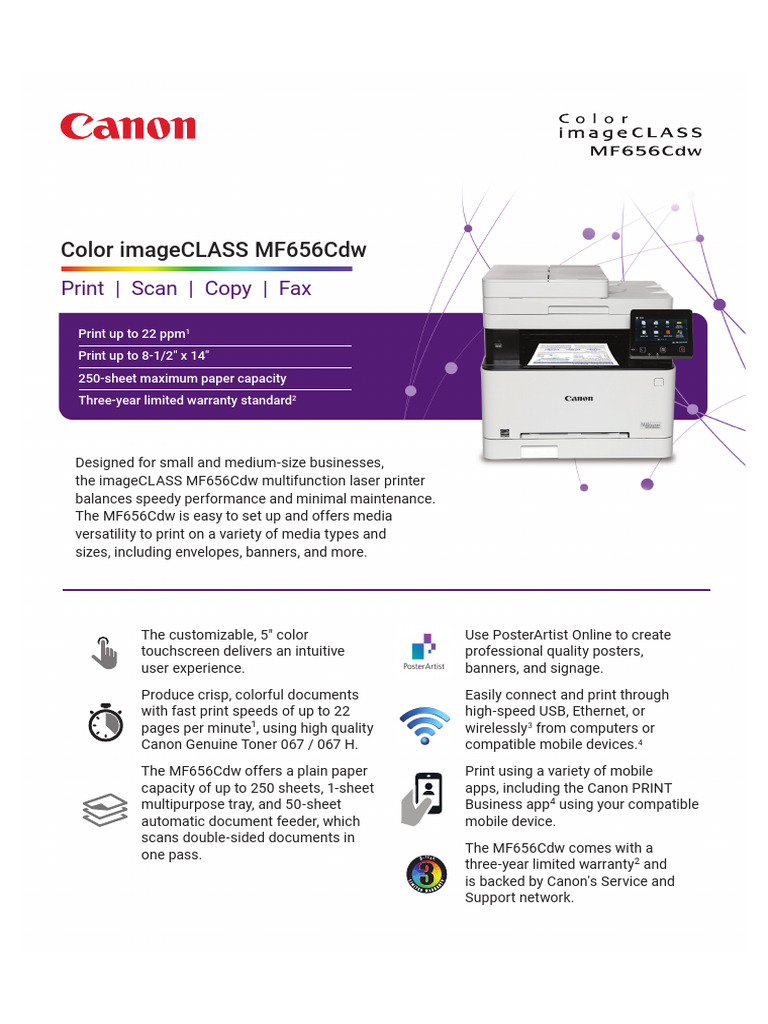 Canon

Color imageCLASS MF656Cdw

Color imageCLASS MF656Cdw

Print | Scan | Copy | Fax

Print up to 22 ppm$^1$
Print up to 8-1/2" x 14"
250-sheet maximum paper capacity
Three-year limited warranty standard$^2$

Canon

Designed for small and medium-size businesses, the imageCLASS MF656Cdw multifunction laser printer balances speedy performance and minimal maintenance. The MF656Cdw is easy to set up and offers media versatility to print on a variety of media types and sizes, including envelopes, banners, and more.

The customizable, 5" color touchscreen delivers an intuitive user experience.

Produce crisp, colorful documents with fast print speeds of up to 22 pages per minute$^1$, using high quality Canon Genuine Toner 067 / 067 H.

The MF656Cdw offers a plain paper capacity of up to 250 sheets, 1-sheet multipurpose tray, and 50-sheet automatic document feeder, which scans double-sided documents in one pass.

PosterArtist

Use PosterArtist Online to create professional quality posters, banners, and signage.

Easily connect and print through high-speed USB, Ethernet, or wirelessly$^3$ from computers or compatible mobile devices.$^4$

Print using a variety of mobile apps, including the Canon PRINT Business app$^4$ using your compatible mobile device.

3

The MF656Cdw comes with a three-year limited warranty$^2$ and is backed by Canon's Service and Support network.