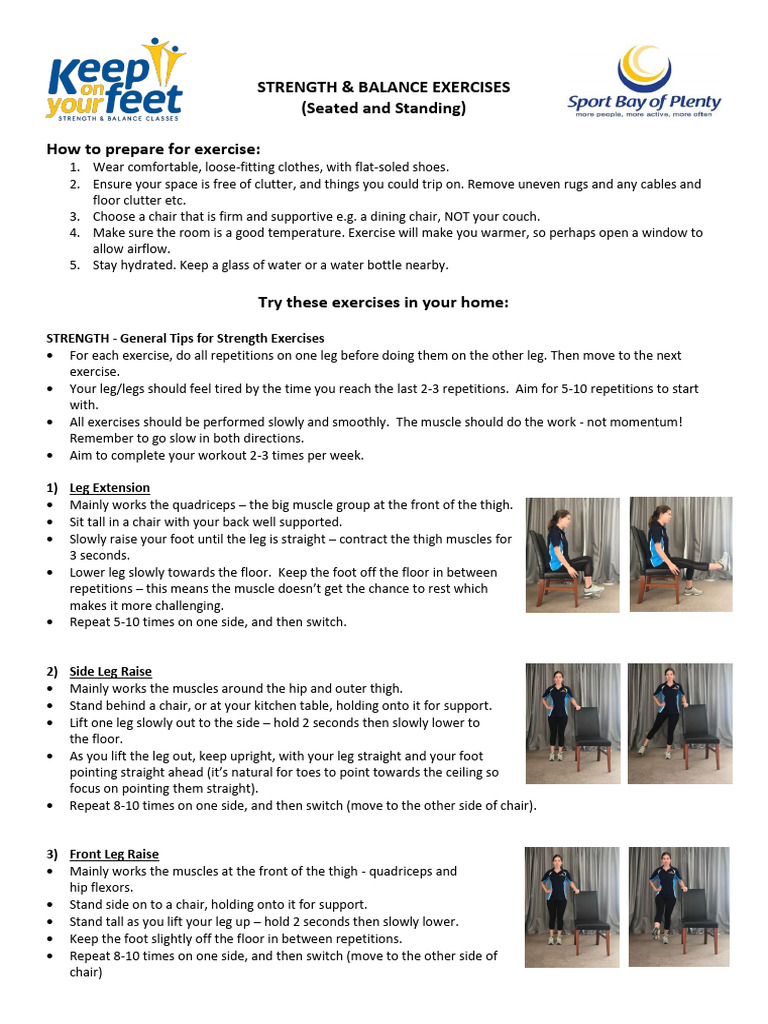 Keep on your feet
STRENGTH & BALANCE CLASSES

STRENGTH & BALANCE EXERCISES
(Seated and Standing)

Sport Bay of Plenty
more people, more active, more often

How to prepare for exercise:
1. Wear comfortable, loose-fitting clothes, with flat-soled shoes.
2. Ensure your space is free of clutter, and things you could trip on. Remove uneven rugs and any cables and floor clutter etc.
3. Choose a chair that is firm and supportive e.g. a dining chair, NOT your couch.
4. Make sure the room is a good temperature. Exercise will make you warmer, so perhaps open a window to allow airflow.
5. Stay hydrated. Keep a glass of water or a water bottle nearby.

Try these exercises in your home:

STRENGTH - General Tips for Strength Exercises
• For each exercise, do all repetitions on one leg before doing them on the other leg. Then move to the next exercise.
• Your leg/legs should feel tired by the time you reach the last 2-3 repetitions. Aim for 5-10 repetitions to start with.
• All exercises should be performed slowly and smoothly. The muscle should do the work - not momentum! Remember to go slow in both directions.
• Aim to complete your workout 2-3 times per week.

1) Leg Extension
• Mainly works the quadriceps – the big muscle group at the front of the thigh.
• Sit tall in a chair with your back well supported.
• Slowly raise your foot until the leg is straight – contract the thigh muscles for 3 seconds.
• Lower leg slowly towards the floor. Keep the foot off the floor in between repetitions – this means the muscle doesn't get the chance to rest which makes it more challenging.
• Repeat 5-10 times on one side, and then switch.

2) Side Leg Raise
• Mainly works the muscles around the hip and outer thigh.
• Stand behind a chair, or at your kitchen table, holding onto it for support.
• Lift one leg slowly out to the side – hold 2 seconds then slowly lower to the floor.
• As you lift the leg out, keep upright, with your leg straight and your foot pointing straight ahead (it's natural for toes to point towards the ceiling so focus on pointing them straight).
• Repeat 8-10 times on one side, and then switch (move to the other side of chair).

3) Front Leg Raise
• Mainly works the muscles at the front of the thigh - quadriceps and hip flexors.
• Stand side on to a chair, holding onto it for support.
• Stand tall as you lift your leg up – hold 2 seconds then slowly lower.
• Keep the foot slightly off the floor in between repetitions.
• Repeat 8-10 times on one side, and then switch (move to the other side of chair)