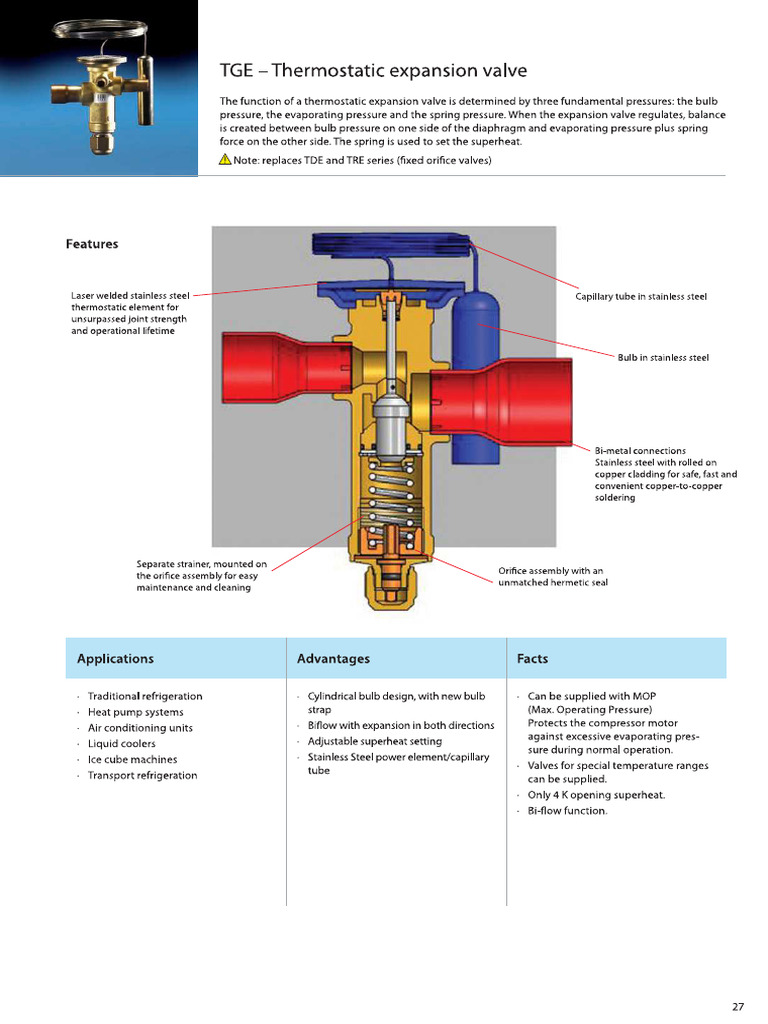 TGE – Thermostatic expansion valve

The function of a thermostatic expansion valve is determined by three fundamental pressures: the bulb pressure, the evaporating pressure and the spring pressure. When the expansion valve regulates, balance is created between bulb pressure on one side of the diaphragm and evaporating pressure plus spring force on the other side. The spring is used to set the superheat.

Note: replaces TDE and TRE series (fixed orifice valves)

Features

Laser welded stainless steel thermostatic element for unsurpassed joint strength and operational lifetime

Capillary tube in stainless steel

Bulb in stainless steel

Bi-metal connections Stainless steel with rolled on copper cladding for safe, fast and convenient copper-to-copper soldering

Separate strainer, mounted on the orifice assembly for easy maintenance and cleaning

Orifice assembly with an unmatched hermetic seal

Applications

· Traditional refrigeration
· Heat pump systems
· Air conditioning units
· Liquid coolers
· Ice cube machines
· Transport refrigeration

Advantages

· Cylindrical bulb design, with new bulb strap
· Biflow with expansion in both directions
· Adjustable superheat setting
· Stainless Steel power element/capillary tube

Facts

· Can be supplied with MOP (Max. Operating Pressure) Protects the compressor motor against excessive evaporating pressure during normal operation.
· Valves for special temperature ranges can be supplied.
· Only 4 K opening superheat.
· Bi-flow function.

27