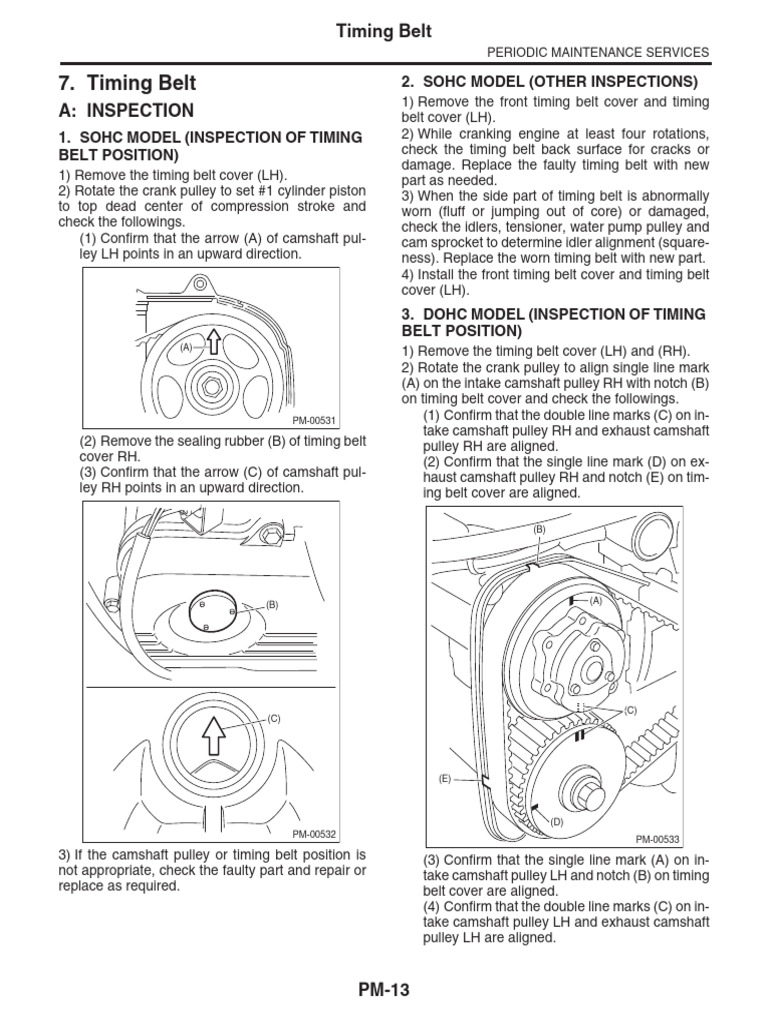 Timing Belt

PERIODIC MAINTENANCE SERVICES

7. Timing Belt

A: INSPECTION

1. SOHC MODEL (INSPECTION OF TIMING BELT POSITION)

1) Remove the timing belt cover (LH).
2) Rotate the crank pulley to set #1 cylinder piston to top dead center of compression stroke and check the followings.
(1) Confirm that the arrow (A) of camshaft pulley LH points in an upward direction.

(A)

PM-00531

(2) Remove the sealing rubber (B) of timing belt cover RH.
(3) Confirm that the arrow (C) of camshaft pulley RH points in an upward direction.

(B)

(C)

PM-00532

3) If the camshaft pulley or timing belt position is not appropriate, check the faulty part and repair or replace as required.

2. SOHC MODEL (OTHER INSPECTIONS)

1) Remove the front timing belt cover and timing belt cover (LH).
2) While cranking engine at least four rotations, check the timing belt back surface for cracks or damage. Replace the faulty timing belt with new part as needed.
3) When the side part of timing belt is abnormally worn (fluff or jumping out of core) or damaged, check the idlers, tensioner, water pump pulley and cam sprocket to determine idler alignment (squareness). Replace the worn timing belt with new part.
4) Install the front timing belt cover and timing belt cover (LH).

3. DOHC MODEL (INSPECTION OF TIMING BELT POSITION)

1) Remove the timing belt cover (LH) and (RH).
2) Rotate the crank pulley to align single line mark (A) on the intake camshaft pulley RH with notch (B) on timing belt cover and check the followings.
(1) Confirm that the double line marks (C) on intake camshaft pulley RH and exhaust camshaft pulley RH are aligned.
(2) Confirm that the single line mark (D) on exhaust camshaft pulley RH and notch (E) on timing belt cover are aligned.

(B)

(A)

(C)

(E)

(D)

PM-00533

(3) Confirm that the single line mark (A) on intake camshaft pulley LH and notch (B) on timing belt cover are aligned.
(4) Confirm that the double line marks (C) on intake camshaft pulley LH and exhaust camshaft pulley LH are aligned.

PM-13