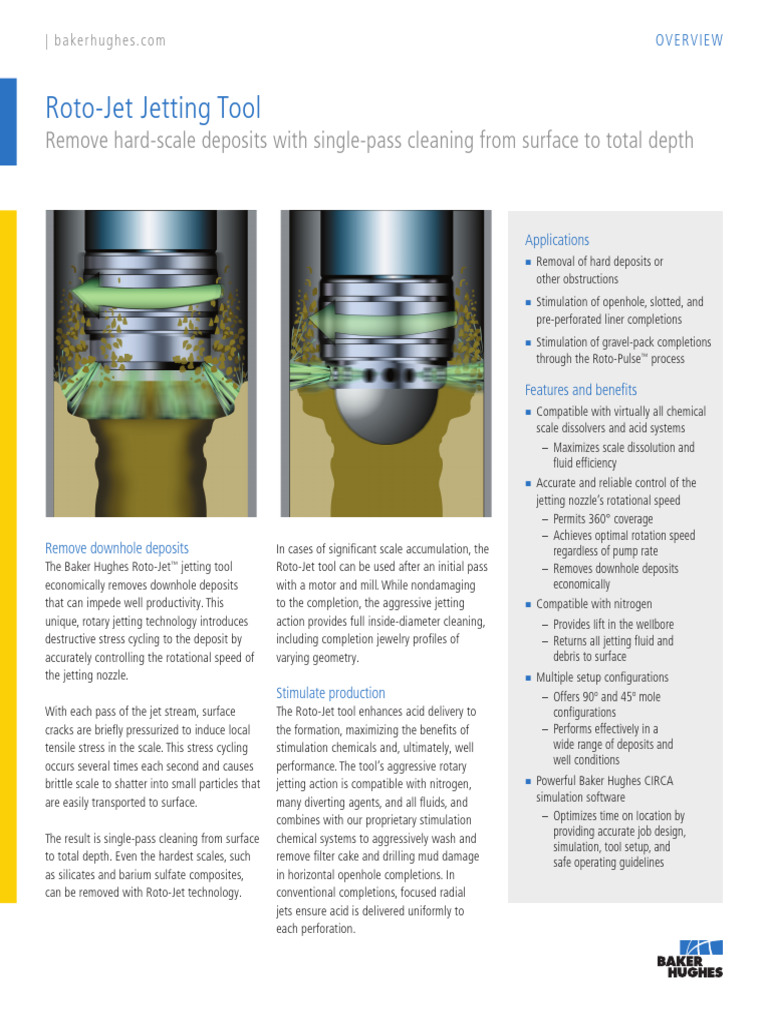 | bakerhughes.com

OVERVIEW

Roto-Jet Jetting Tool

Remove hard-scale deposits with single-pass cleaning from surface to total depth

Remove downhole deposits
The Baker Hughes Roto-Jet™ jetting tool economically removes downhole deposits that can impede well productivity. This unique, rotary jetting technology introduces destructive stress cycling to the deposit by accurately controlling the rotational speed of the jetting nozzle.

With each pass of the jet stream, surface cracks are briefly pressurized to induce local tensile stress in the scale. This stress cycling occurs several times each second and causes brittle scale to shatter into small particles that are easily transported to surface.

The result is single-pass cleaning from surface to total depth. Even the hardest scales, such as silicates and barium sulfate composites, can be removed with Roto-Jet technology.

In cases of significant scale accumulation, the Roto-Jet tool can be used after an initial pass with a motor and mill. While nondamaging to the completion, the aggressive jetting action provides full inside-diameter cleaning, including completion jewelry profiles of varying geometry.

Stimulate production
The Roto-Jet tool enhances acid delivery to the formation, maximizing the benefits of stimulation chemicals and, ultimately, well performance. The tool's aggressive rotary jetting action is compatible with nitrogen, many diverting agents, and all fluids, and combines with our proprietary stimulation chemical systems to aggressively wash and remove filter cake and drilling mud damage in horizontal openhole completions. In conventional completions, focused radial jets ensure acid is delivered uniformly to each perforation.

Applications
■ Removal of hard deposits or other obstructions
■ Stimulation of openhole, slotted, and pre-perforated liner completions
■ Stimulation of gravel-pack completions through the Roto-Pulse™ process

Features and benefits
■ Compatible with virtually all chemical scale dissolvers and acid systems
– Maximizes scale dissolution and fluid efficiency
■ Accurate and reliable control of the jetting nozzle's rotational speed
– Permits 360° coverage
– Achieves optimal rotation speed regardless of pump rate
– Removes downhole deposits economically
■ Compatible with nitrogen
– Provides lift in the wellbore
– Returns all jetting fluid and debris to surface
■ Multiple setup configurations
– Offers 90° and 45° mole configurations
– Performs effectively in a wide range of deposits and well conditions
■ Powerful Baker Hughes CIRCA simulation software
– Optimizes time on location by providing accurate job design, simulation, tool setup, and safe operating guidelines

BAKER HUGHES