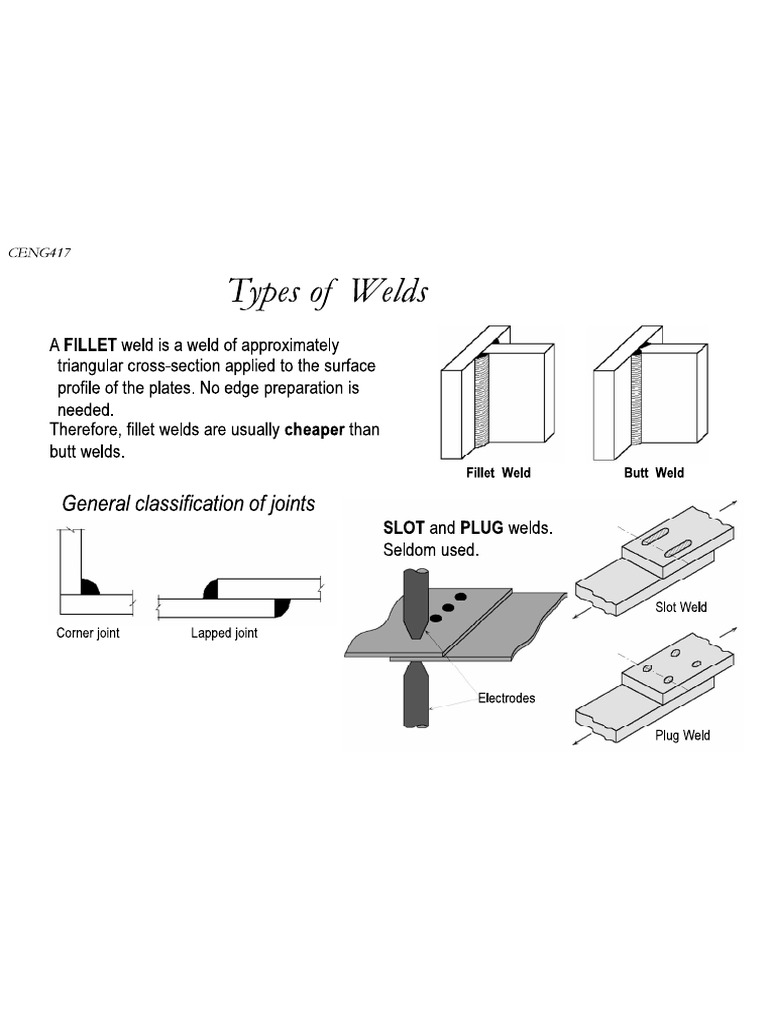 CENG417

Types of Welds

A FILLET weld is a weld of approximately triangular cross-section applied to the surface profile of the plates. No edge preparation is needed.
Therefore, fillet welds are usually cheaper than butt welds.

Fillet Weld

Butt Weld

General classification of joints

Corner joint

Lapped joint

SLOT and PLUG welds.
Seldom used.

Electrodes

Slot Weld

Plug Weld