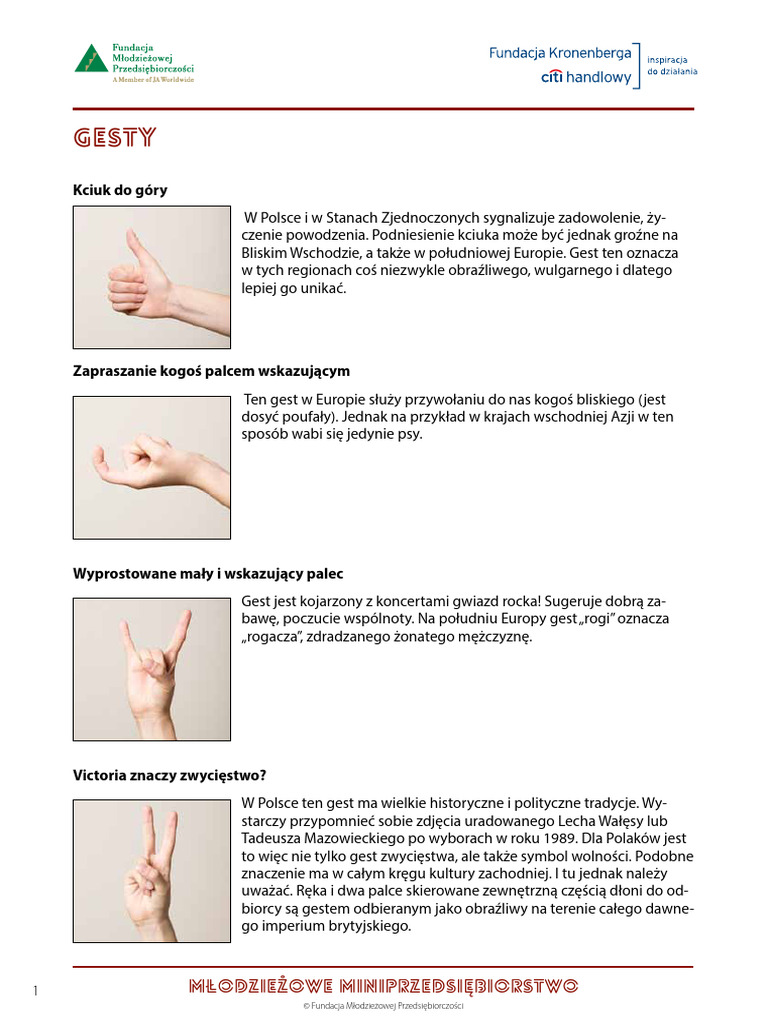 Fundacja Młodzieżowej Przedsiębiorczości
A Member of JA Worldwide

Fundacja Kronenberga
citi handlowy
inspiracja do działania

GESTY

Kciuk do góry

W Polsce i w Stanach Zjednoczonych sygnalizuje zadowolenie, życzenie powodzenia. Podniesienie kciuka może być jednak groźne na Bliskim Wschodzie, a także w południowej Europie. Gest ten oznacza w tych regionach coś niezwykle obraźliwego, wulgarnego i dlatego lepiej go unikać.

Zapraszanie kogoś palcem wskazującym

Ten gest w Europie służy przywołaniu do nas kogoś bliskiego (jest dosyć poufały). Jednak na przykład w krajach wschodniej Azji w ten sposób wabi się jedynie psy.

Wyprostowane mały i wskazujący palec

Gest jest kojarzony z koncertami gwiazd rocka! Sugeruje dobrą zabawę, poczucie wspólnoty. Na południu Europy gest „rogi" oznacza „rogacza", zdradzanego żonatego mężczyznę.

Victoria znaczy zwycięstwo?

W Polsce ten gest ma wielkie historyczne i polityczne tradycje. Wystarczy przypomnieć sobie zdjęcia uradowanego Lecha Wałęsy lub Tadeusza Mazowieckiego po wyborach w roku 1989. Dla Polaków jest to więc nie tylko gest zwycięstwa, ale także symbol wolności. Podobne znaczenie ma w całym kręgu kultury zachodniej. I tu jednak należy uważać. Ręka i dwa palce skierowane zewnętrzną częścią dłoni do odbiorcy są gestem odbieranym jako obraźliwy na terenie całego dawnego imperium brytyjskiego.

1

MŁODZIEŻOWE MINIPRZEDSIĘBIORSTWO

© Fundacja Młodzieżowej Przedsiębiorczości