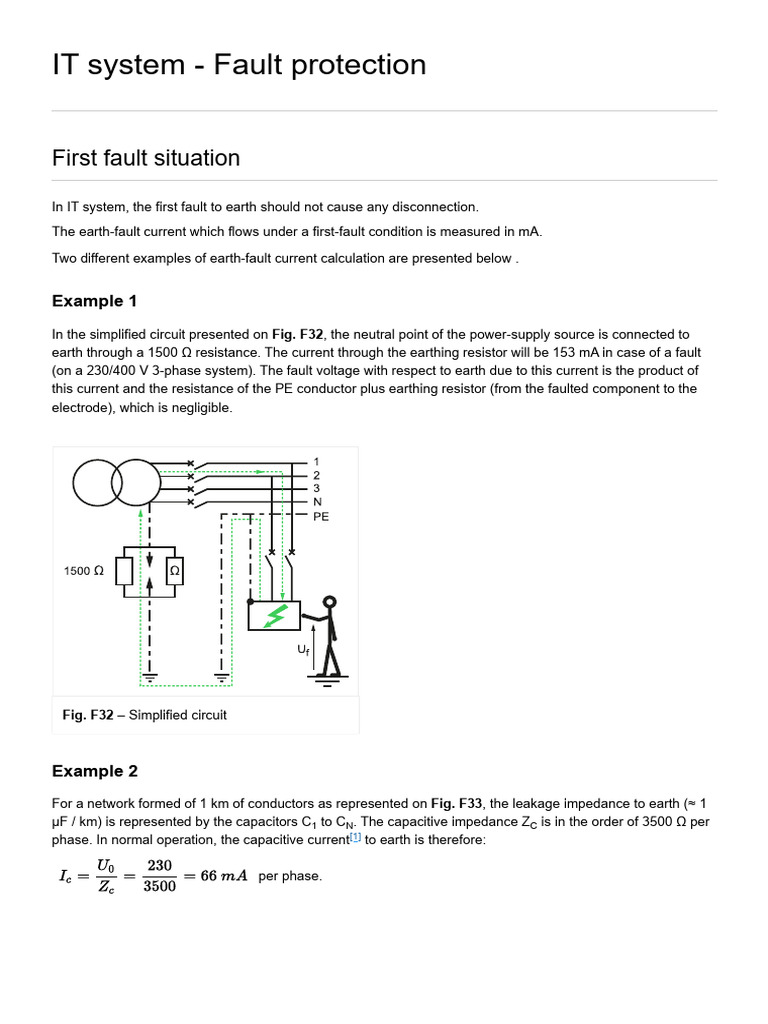 IT system - Fault protection

First fault situation

In IT system, the first fault to earth should not cause any disconnection.

The earth-fault current which flows under a first-fault condition is measured in mA.

Two different examples of earth-fault current calculation are presented below .

Example 1

In the simplified circuit presented on Fig. F32, the neutral point of the power-supply source is connected to earth through a 1500 Ω resistance. The current through the earthing resistor will be 153 mA in case of a fault (on a 230/400 V 3-phase system). The fault voltage with respect to earth due to this current is the product of this current and the resistance of the PE conductor plus earthing resistor (from the faulted component to the electrode), which is negligible.

1
2
3
N
PE
1500 Ω
Ω
$U_f$

Fig. F32 – Simplified circuit

Example 2

For a network formed of 1 km of conductors as represented on Fig. F33, the leakage impedance to earth (≈ 1 μF / km) is represented by the capacitors $C_1$ to $C_N$. The capacitive impedance $Z_C$ is in the order of 3500 Ω per phase. In normal operation, the capacitive current[1] to earth is therefore:

$I_c = \frac{U_0}{Z_c} = \frac{230}{3500} = 66\ mA$ per phase.