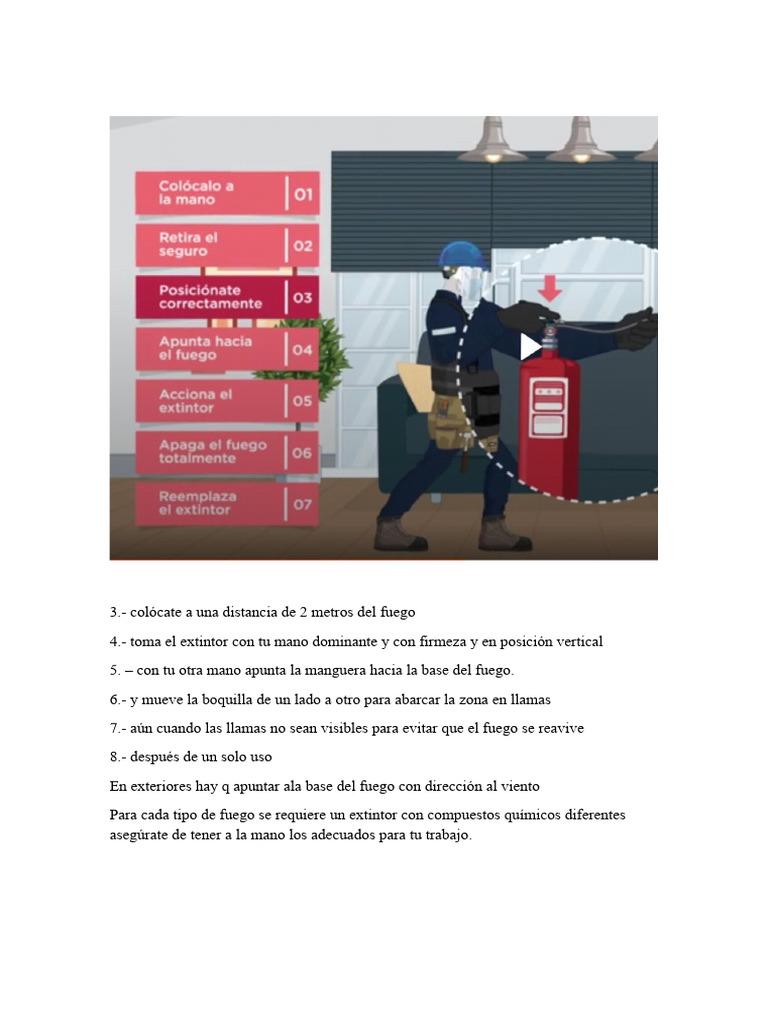 Colócalo a la mano | 01
Retira el seguro | 02
Posiciónate correctamente | 03
Apunta hacia el fuego | 04
Acciona el extintor | 05
Apaga el fuego totalmente | 06
Reemplaza el extintor | 07

3.- colócate a una distancia de 2 metros del fuego

4.- toma el extintor con tu mano dominante y con firmeza y en posición vertical

5. – con tu otra mano apunta la manguera hacia la base del fuego.

6.- y mueve la boquilla de un lado a otro para abarcar la zona en llamas

7.- aún cuando las llamas no sean visibles para evitar que el fuego se reavive

8.- después de un solo uso

En exteriores hay q apuntar ala base del fuego con dirección al viento

Para cada tipo de fuego se requiere un extintor con compuestos químicos diferentes asegúrate de tener a la mano los adecuados para tu trabajo.