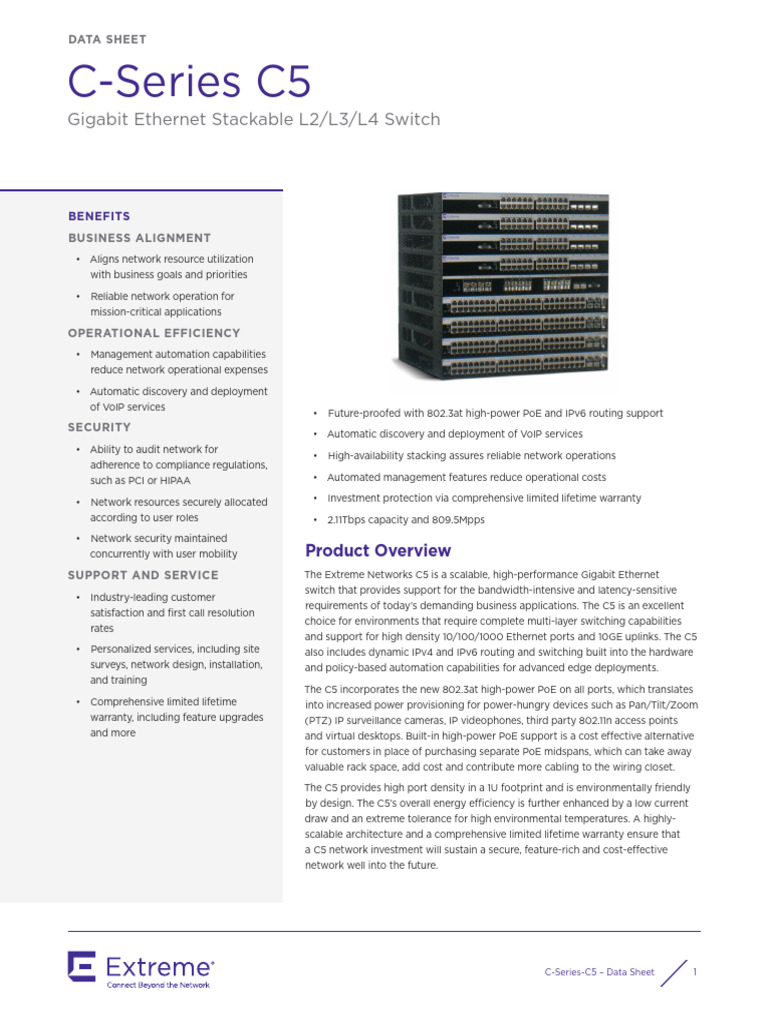 DATA SHEET

C-Series C5

Gigabit Ethernet Stackable L2/L3/L4 Switch

BENEFITS

BUSINESS ALIGNMENT

• Aligns network resource utilization with business goals and priorities

• Reliable network operation for mission-critical applications

OPERATIONAL EFFICIENCY

• Management automation capabilities reduce network operational expenses

• Automatic discovery and deployment of VoIP services

SECURITY

• Ability to audit network for adherence to compliance regulations, such as PCI or HIPAA

• Network resources securely allocated according to user roles

• Network security maintained concurrently with user mobility

SUPPORT AND SERVICE

• Industry-leading customer satisfaction and first call resolution rates

• Personalized services, including site surveys, network design, installation, and training

• Comprehensive limited lifetime warranty, including feature upgrades and more

• Future-proofed with 802.3at high-power PoE and IPv6 routing support

• Automatic discovery and deployment of VoIP services

• High-availability stacking assures reliable network operations

• Automated management features reduce operational costs

• Investment protection via comprehensive limited lifetime warranty

• 2.11Tbps capacity and 809.5Mpps

Product Overview

The Extreme Networks C5 is a scalable, high-performance Gigabit Ethernet switch that provides support for the bandwidth-intensive and latency-sensitive requirements of today's demanding business applications. The C5 is an excellent choice for environments that require complete multi-layer switching capabilities and support for high density 10/100/1000 Ethernet ports and 10GE uplinks. The C5 also includes dynamic IPv4 and IPv6 routing and switching built into the hardware and policy-based automation capabilities for advanced edge deployments.

The C5 incorporates the new 802.3at high-power PoE on all ports, which translates into increased power provisioning for power-hungry devices such as Pan/Tilt/Zoom (PTZ) IP surveillance cameras, IP videophones, third party 802.11n access points and virtual desktops. Built-in high-power PoE support is a cost effective alternative for customers in place of purchasing separate PoE midspans, which can take away valuable rack space, add cost and contribute more cabling to the wiring closet.

The C5 provides high port density in a 1U footprint and is environmentally friendly by design. The C5's overall energy efficiency is further enhanced by a low current draw and an extreme tolerance for high environmental temperatures. A highly-scalable architecture and a comprehensive limited lifetime warranty ensure that a C5 network investment will sustain a secure, feature-rich and cost-effective network well into the future.

Extreme
Connect Beyond the Network

C-Series-C5 – Data Sheet 1