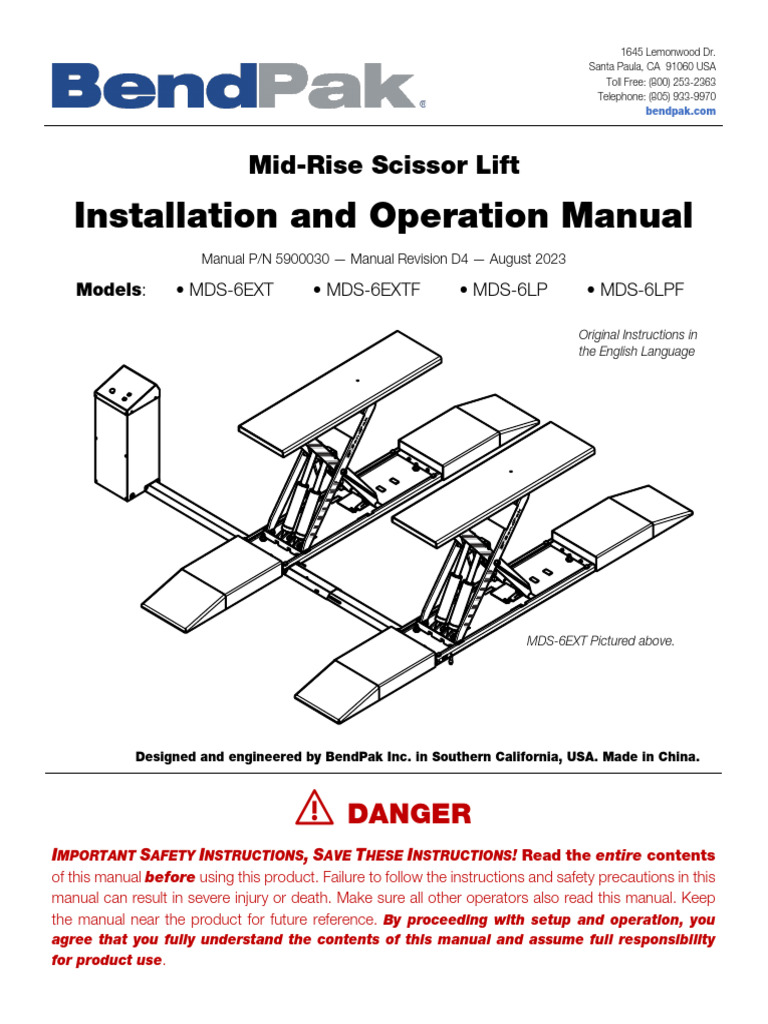 BendPak®

1645 Lemonwood Dr.
Santa Paula, CA 91060 USA
Toll Free: (800) 253-2363
Telephone: (805) 933-9970
bendpak.com

Mid-Rise Scissor Lift

Installation and Operation Manual

Manual P/N 5900030 — Manual Revision D4 — August 2023

Models: • MDS-6EXT • MDS-6EXTF • MDS-6LP • MDS-6LPF

Original Instructions in the English Language

MDS-6EXT Pictured above.

Designed and engineered by BendPak Inc. in Southern California, USA. Made in China.

DANGER

IMPORTANT SAFETY INSTRUCTIONS, SAVE THESE INSTRUCTIONS! Read the entire contents of this manual before using this product. Failure to follow the instructions and safety precautions in this manual can result in severe injury or death. Make sure all other operators also read this manual. Keep the manual near the product for future reference. By proceeding with setup and operation, you agree that you fully understand the contents of this manual and assume full responsibility for product use.