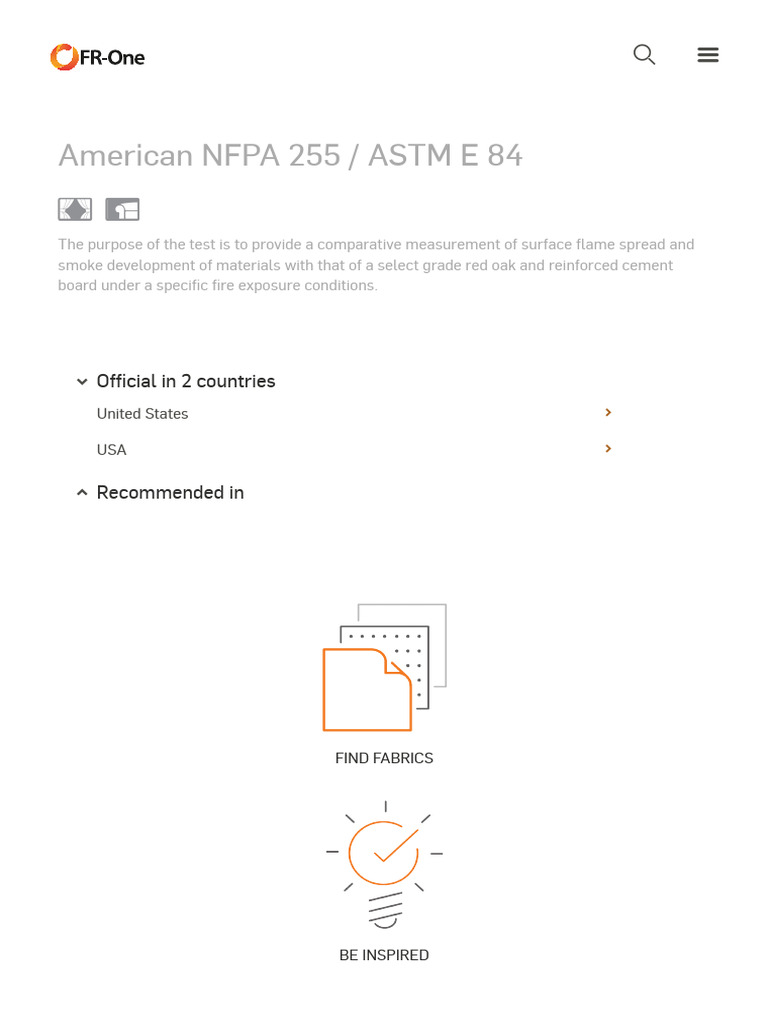 FR-One

American NFPA 255 / ASTM E 84

The purpose of the test is to provide a comparative measurement of surface flame spread and smoke development of materials with that of a select grade red oak and reinforced cement board under a specific fire exposure conditions.

Official in 2 countries

United States

USA

Recommended in

FIND FABRICS

BE INSPIRED