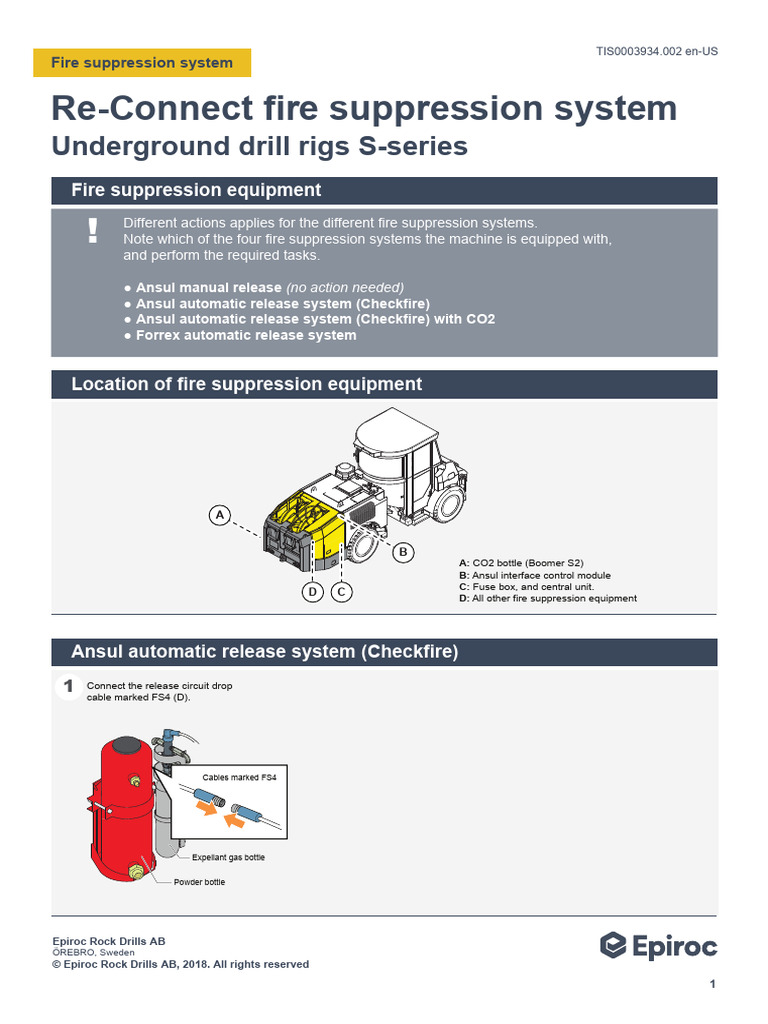 Fire suppression system

TIS0003934.002 en-US

Re-Connect fire suppression system
Underground drill rigs S-series

Fire suppression equipment

!

Different actions applies for the different fire suppression systems.
Note which of the four fire suppression systems the machine is equipped with, and perform the required tasks.

● Ansul manual release (no action needed)
● Ansul automatic release system (Checkfire)
● Ansul automatic release system (Checkfire) with CO2
● Forrex automatic release system

Location of fire suppression equipment

A
B
D
C

A: CO2 bottle (Boomer S2)
B: Ansul interface control module
C: Fuse box, and central unit.
D: All other fire suppression equipment

Ansul automatic release system (Checkfire)

1 Connect the release circuit drop cable marked FS4 (D).

Cables marked FS4

Expellant gas bottle

Powder bottle

Epiroc Rock Drills AB
ÖREBRO, Sweden
© Epiroc Rock Drills AB, 2018. All rights reserved

Epiroc

1