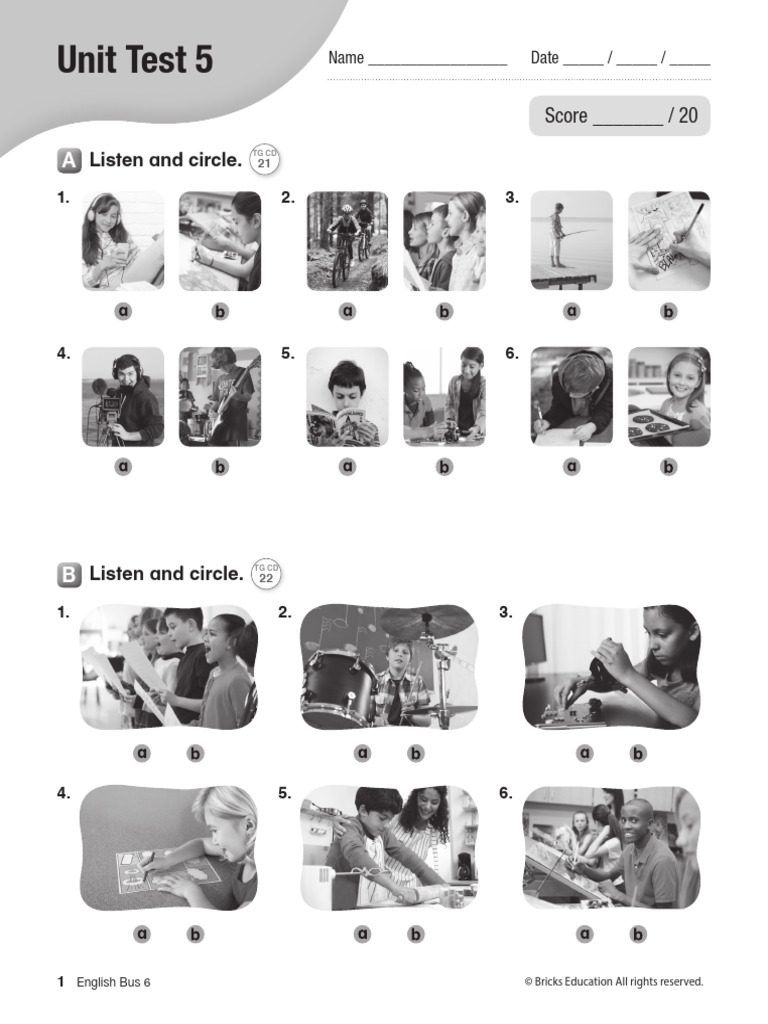 Unit Test 5

Name ________________ Date _____ / _____ / _____

Score _______ / 20

A Listen and circle. TG CD 21

1.
a b

2.
a b

3.
a b

4.
a b

5.
a b

6.
a b

B Listen and circle. TG CD 22

1.
a b

2.
a b

3.
a b

4.
a b

5.
a b

6.
a b

1 English Bus 6

© Bricks Education All rights reserved.